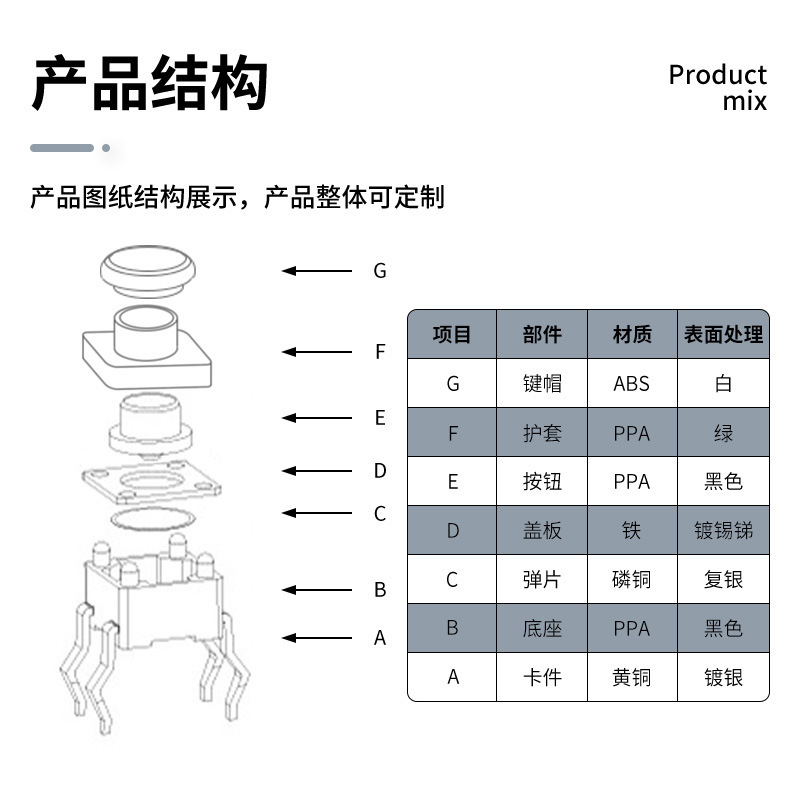 产品结构

Product mix

产品图纸结构展示，产品整体可定制

G
F
E
D
C
B
A

| 项目 | 部件 | 材质 | 表面处理 |
|---|---|---|---|
| G | 键帽 | ABS | 白 |
| F | 护套 | PPA | 绿 |
| E | 按钮 | PPA | 黑色 |
| D | 盖板 | 铁 | 镀锡锑 |
| C | 弹片 | 磷铜 | 复银 |
| B | 底座 | PPA | 黑色 |
| A | 卡件 | 黄铜 | 镀银 |