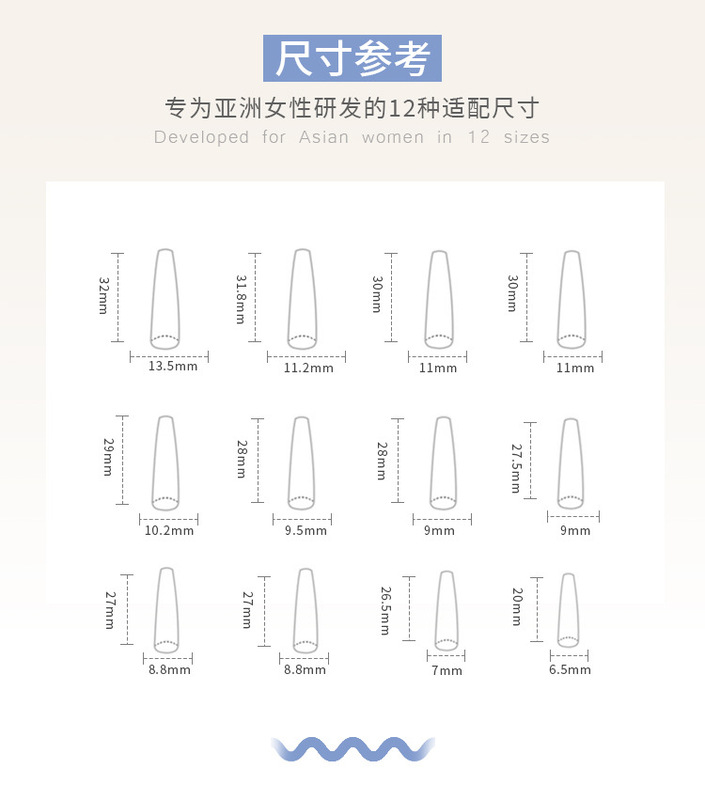 尺寸参考

专为亚洲女性研发的12种适配尺寸

Developed for Asian women in 12 sizes

32mm
13.5mm

31.8mm
11.2mm

30mm
11mm

30mm
11mm

29mm
10.2mm

28mm
9.5mm

28mm
9mm

27.5mm
9mm

27mm
8.8mm

27mm
8.8mm

26.5mm
7mm

20mm
6.5mm