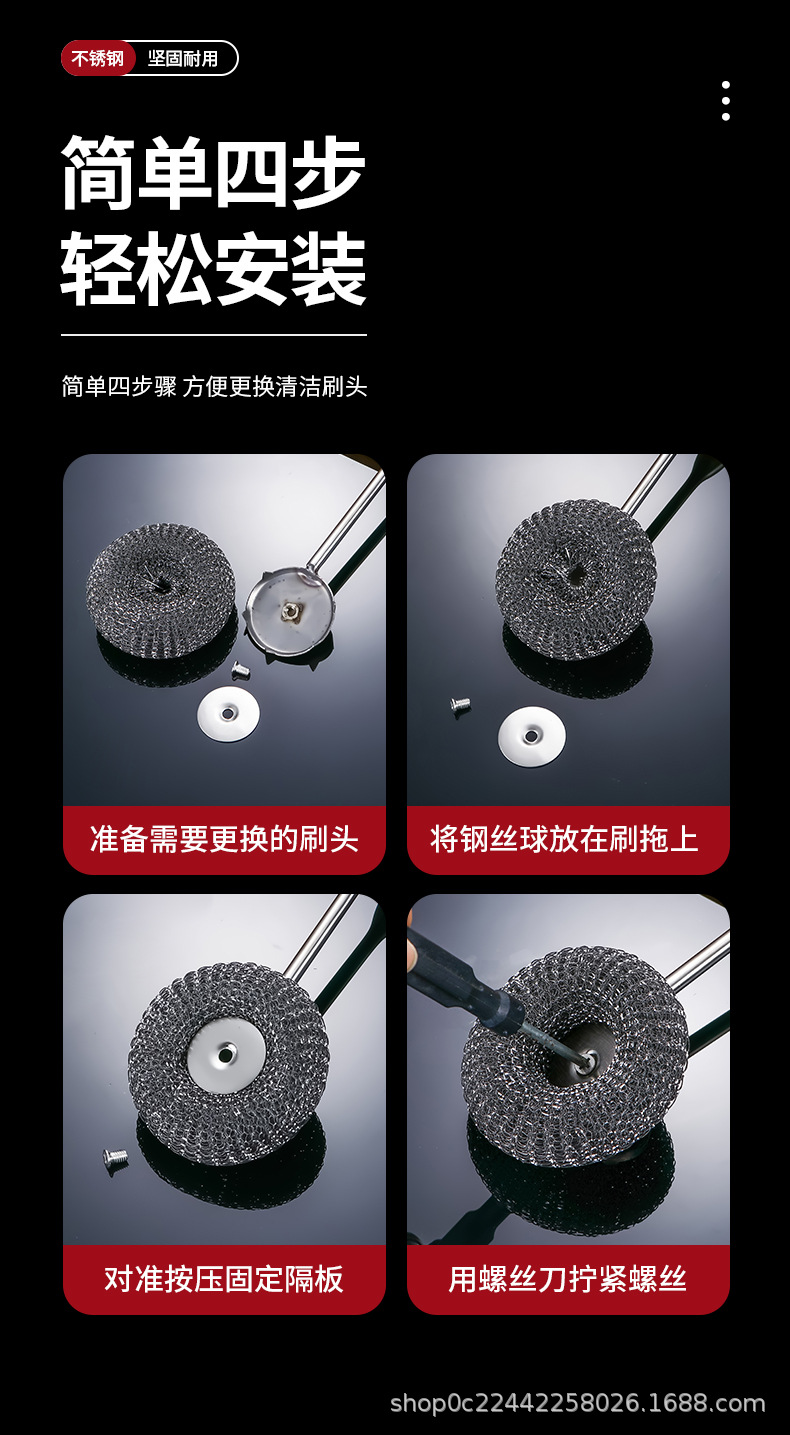 不锈钢 坚固耐用

简单四步
轻松安装

简单四步骤 方便更换清洁刷头

准备需要更换的刷头

将钢丝球放在刷拖上

对准按压固定隔板

用螺丝刀拧紧螺丝

shop0c22442258026.1688.com