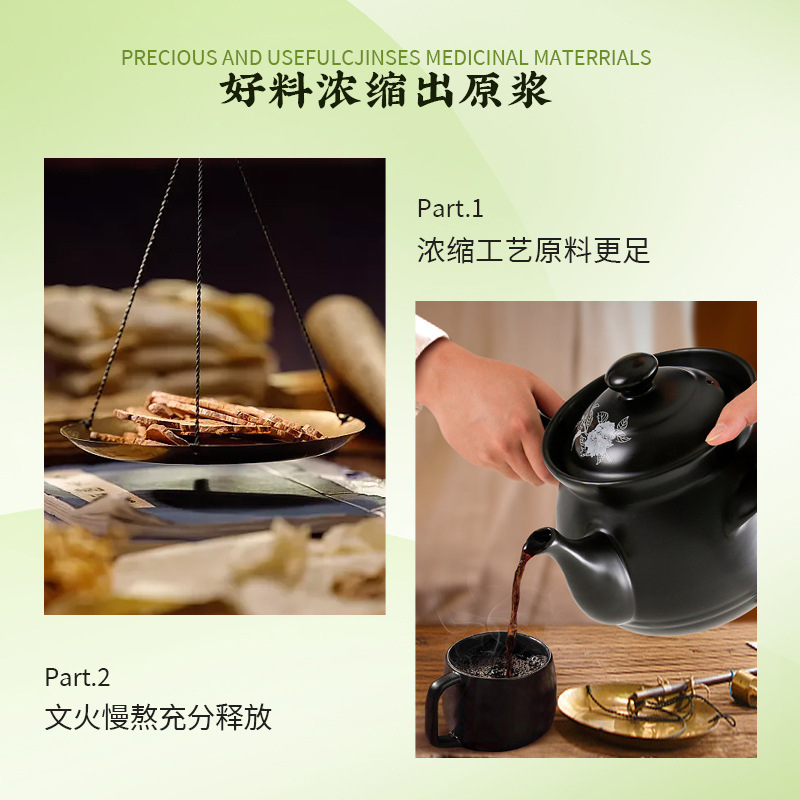 PRECIOUS AND USEFULCJINSES MEDICINAL MATERRIALS
好料浓缩出原浆

Part.1
浓缩工艺原料更足

Part.2
文火慢熬充分释放