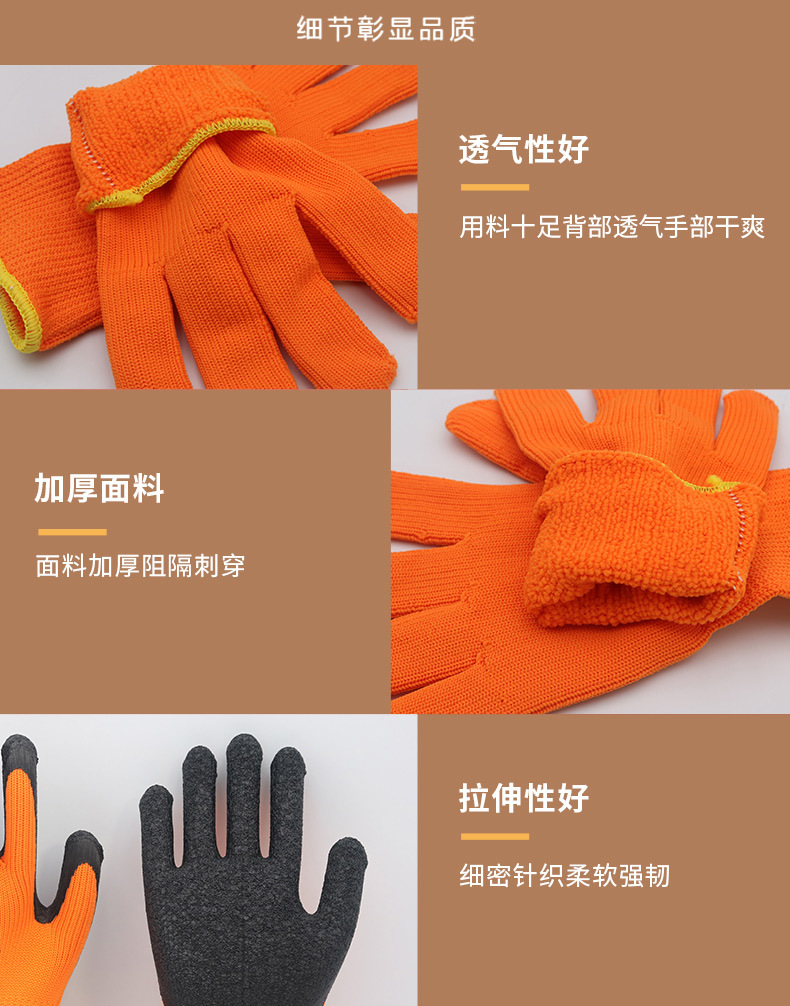 细节彰显品质

透气性好

用料十足背部透气手部干爽

加厚面料

面料加厚阻隔刺穿

拉伸性好

细密针织柔软强韧