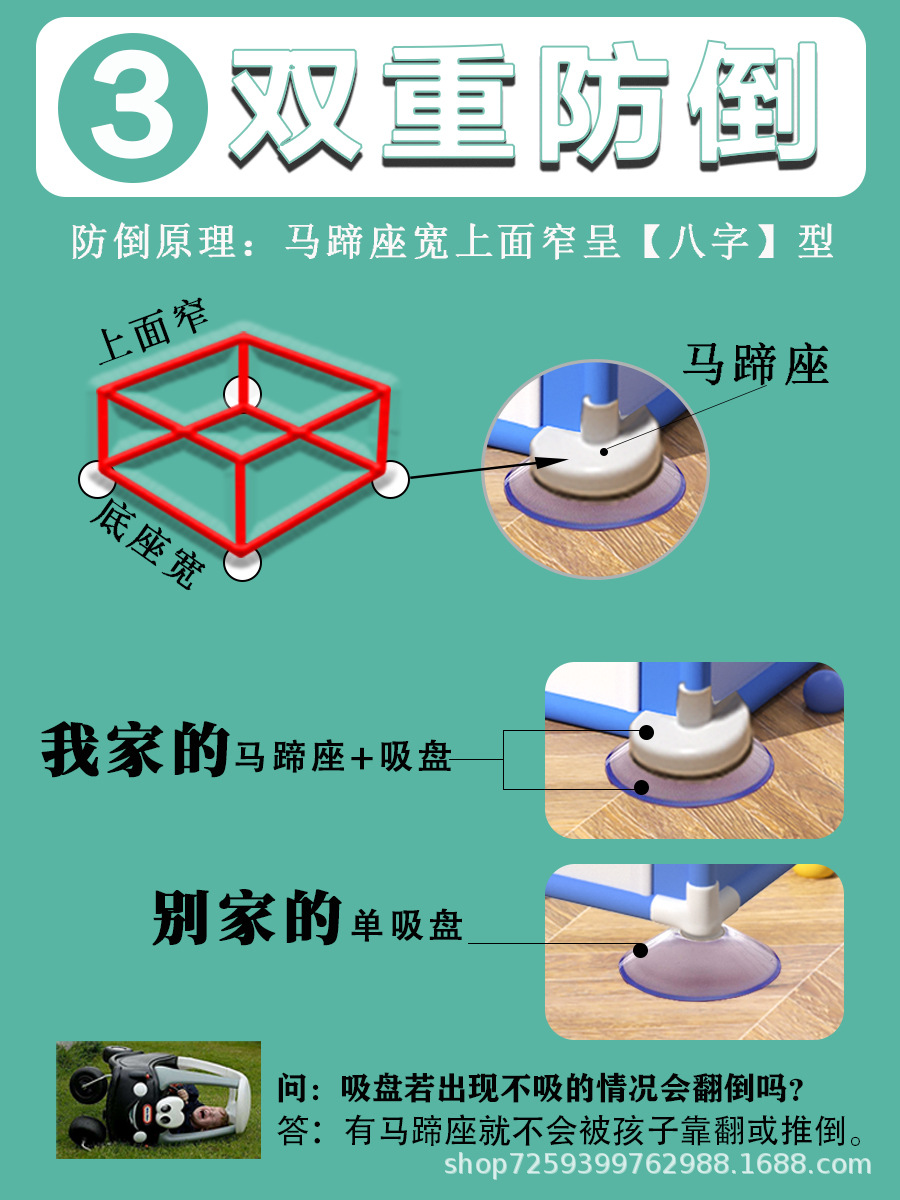 3 双重防倒

防倒原理：马蹄座宽上面窄呈【八字】型

上面窄

底座宽

马蹄座

我家的马蹄座+吸盘

别家的单吸盘

问：吸盘若出现不吸的情况会翻倒吗？
答：有马蹄座就不会被孩子靠翻或推倒。

shop7259399762988.1688.com