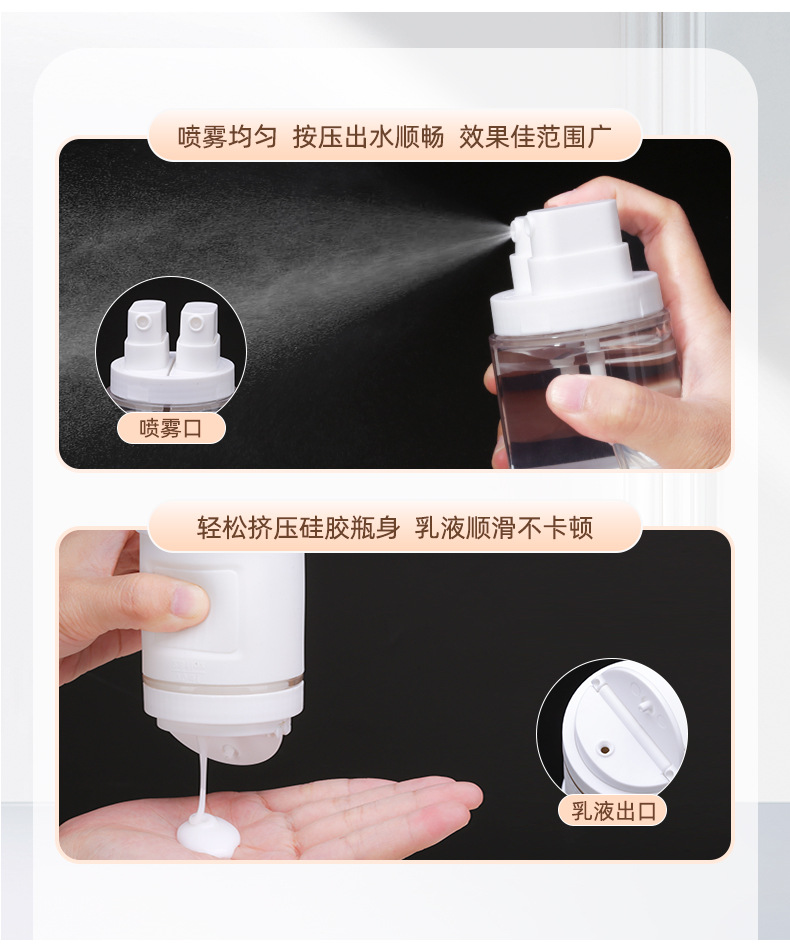 喷雾均匀 按压出水顺畅 效果佳范围广

喷雾口

轻松挤压硅胶瓶身 乳液顺滑不卡顿

乳液出口