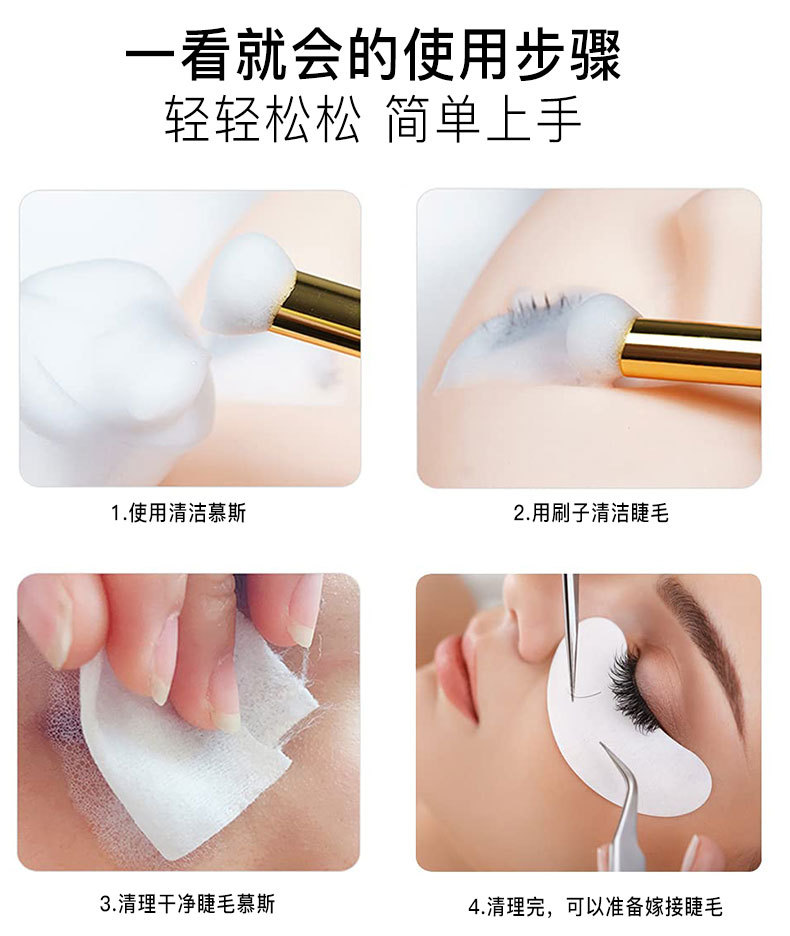 一看就会的使用步骤
轻轻松松 简单上手

1.使用清洁慕斯

2.用刷子清洁睫毛

3.清理干净睫毛慕斯

4.清理完，可以准备嫁接睫毛