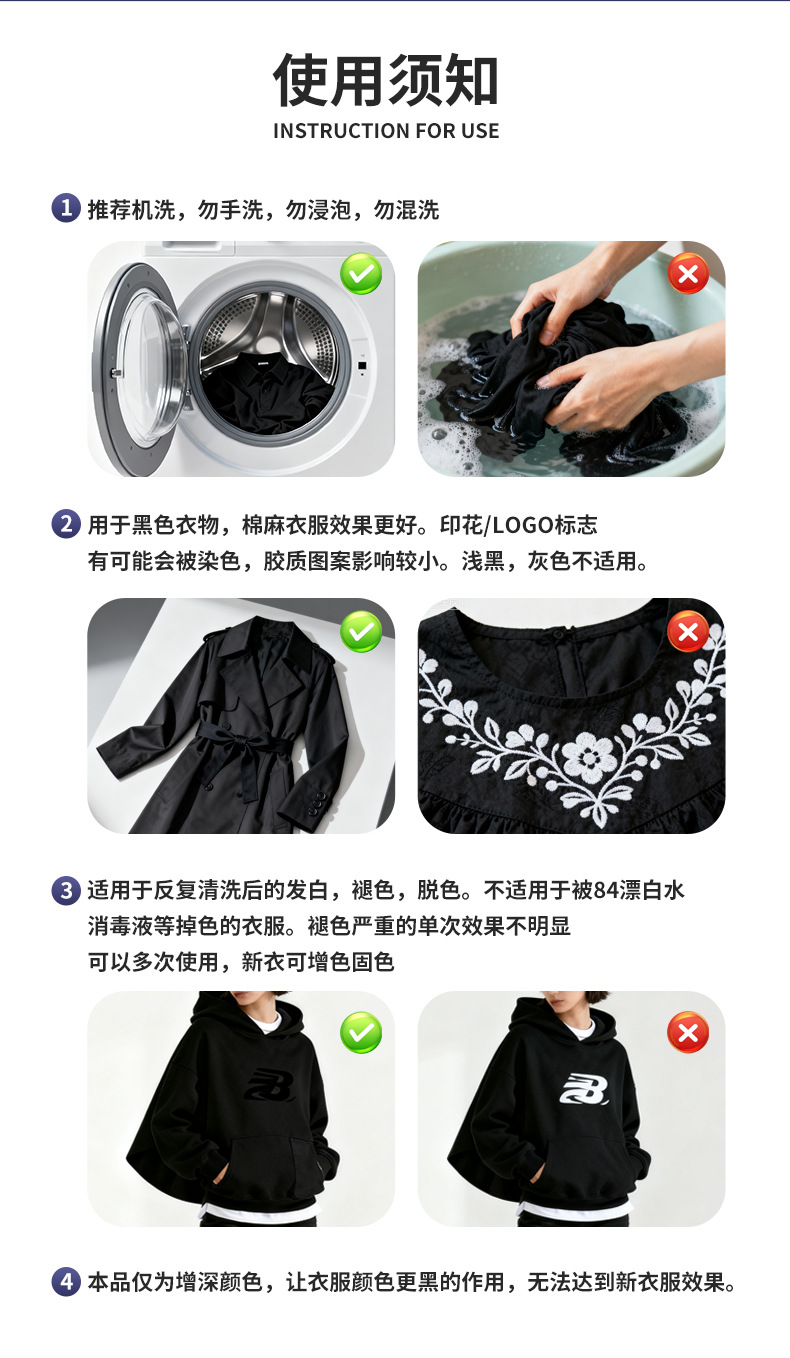 使用须知
INSTRUCTION FOR USE

1 推荐机洗，勿手洗，勿浸泡，勿混洗

2 用于黑色衣物，棉麻衣服效果更好。印花/LOGO标志有可能会被染色，胶质图案影响较小。浅黑，灰色不适用。

3 适用于反复清洗后的发白，褪色，脱色。不适用于被84漂白水消毒液等掉色的衣服。褪色严重的单次效果不明显可以多次使用，新衣可增色固色

4 本品仅为增深颜色，让衣服颜色更黑的作用，无法达到新衣服效果。