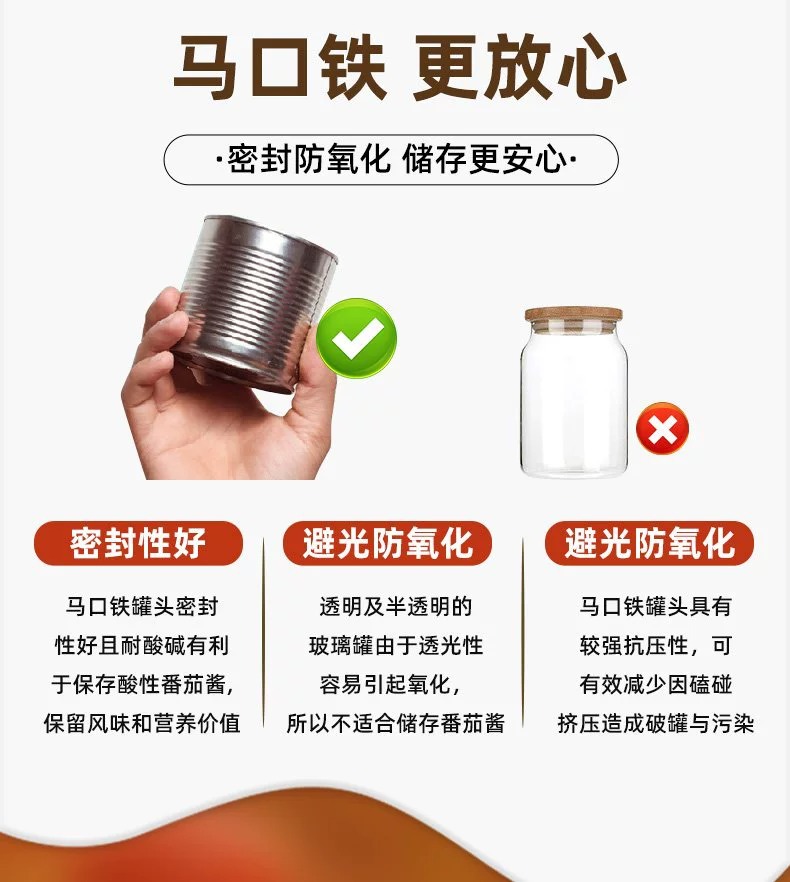 马口铁 更放心

·密封防氧化 储存更安心·

密封性好

马口铁罐头密封性好且耐酸碱有利于保存酸性番茄酱，保留风味和营养价值

避光防氧化

透明及半透明的玻璃罐由于透光性容易引起氧化，所以不适合储存番茄酱

避光防氧化

马口铁罐头具有较强抗压性，可有效减少因磕碰挤压造成破罐与污染