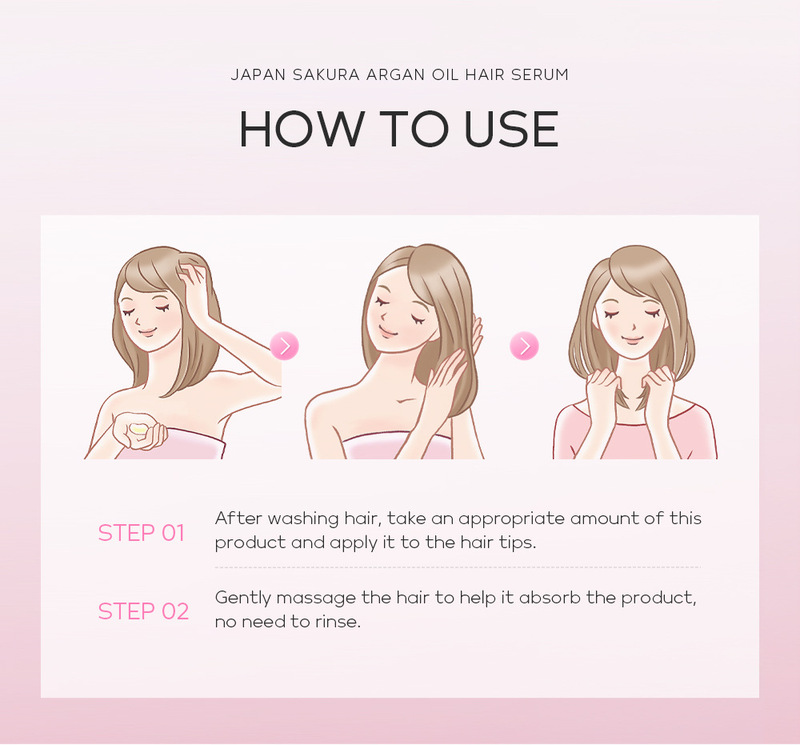 JAPAN SAKURA ARGAN OIL HAIR SERUM

HOW TO USE

STEP 01 After washing hair, take an appropriate amount of this product and apply it to the hair tips.

STEP 02 Gently massage the hair to help it absorb the product, no need to rinse.