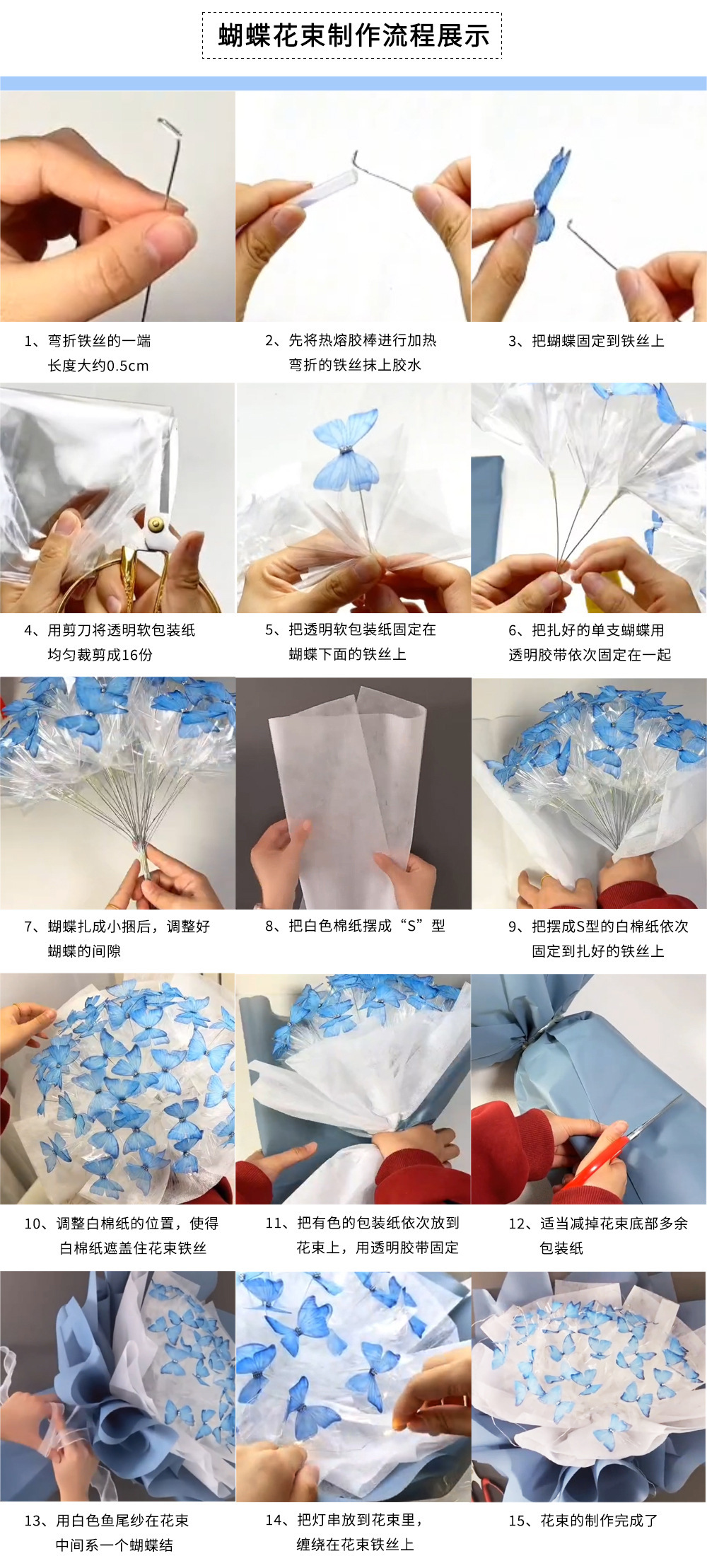 蝴蝶花束制作流程展示

1、弯折铁丝的一端
长度大约0.5cm

2、先将热熔胶棒进行加热
弯折的铁丝抹上胶水

3、把蝴蝶固定到铁丝上

4、用剪刀将透明软包装纸
均匀裁剪成16份

5、把透明软包装纸固定在
蝴蝶下面的铁丝上

6、把扎好的单支蝴蝶用
透明胶带依次固定在一起

7、蝴蝶扎成小捆后，调整好
蝴蝶的间隙

8、把白色棉纸摆成“S”型

9、把摆成S型的白棉纸依次
固定到扎好的铁丝上

10、调整白棉纸的位置，使得
白棉纸遮盖住花束铁丝

11、把有色的包装纸依次放到
花束上，用透明胶带固定

12、适当减掉花束底部多余
包装纸

13、用白色鱼尾纱在花束
中间系一个蝴蝶结

14、把灯串放到花束里，
缠绕在花束铁丝上

15、花束的制作完成了