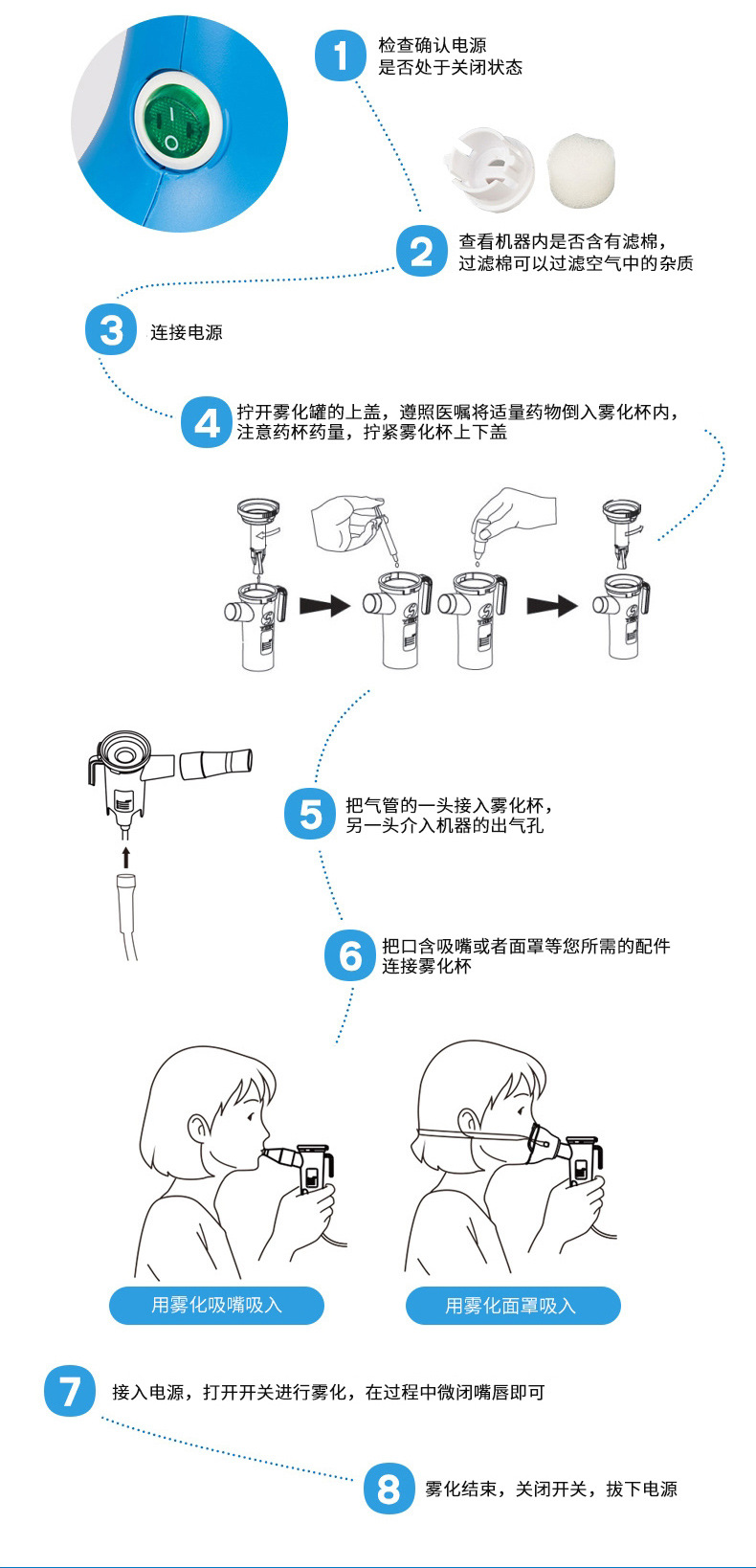 1 检查确认电源是否处于关闭状态

2 查看机器内是否含有滤棉，过滤棉可以过滤空气中的杂质

3 连接电源

4 拧开雾化罐的上盖，遵照医嘱将适量药物倒入雾化杯内，注意药杯药量，拧紧雾化杯上下盖

5 把气管的一头接入雾化杯，另一头介入机器的出气孔

6 把口含吸嘴或者面罩等您所需的配件连接雾化杯

用雾化吸嘴吸入

用雾化面罩吸入

7 接入电源，打开开关进行雾化，在过程中微闭嘴唇即可

8 雾化结束，关闭开关，拔下电源