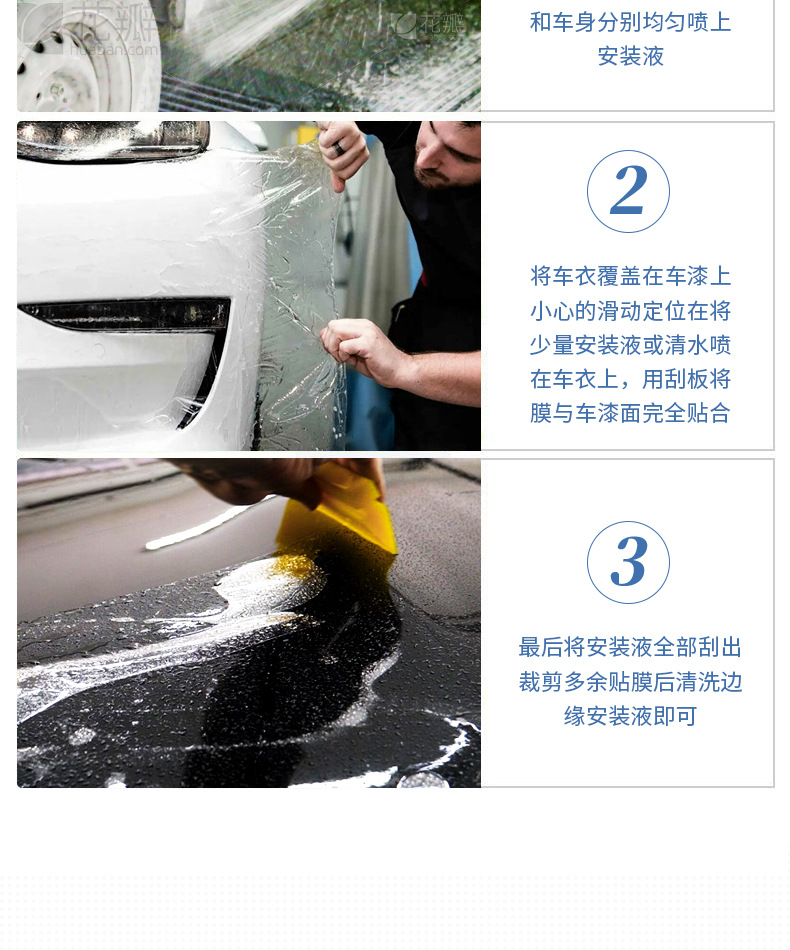 花瓣 huaban.com

花瓣

和车身分别均匀喷上安装液

2

将车衣覆盖在车漆上小心的滑动定位在将少量安装液或清水喷在车衣上，用刮板将膜与车漆面完全贴合

3

最后将安装液全部刮出裁剪多余贴膜后清洗边缘安装液即可