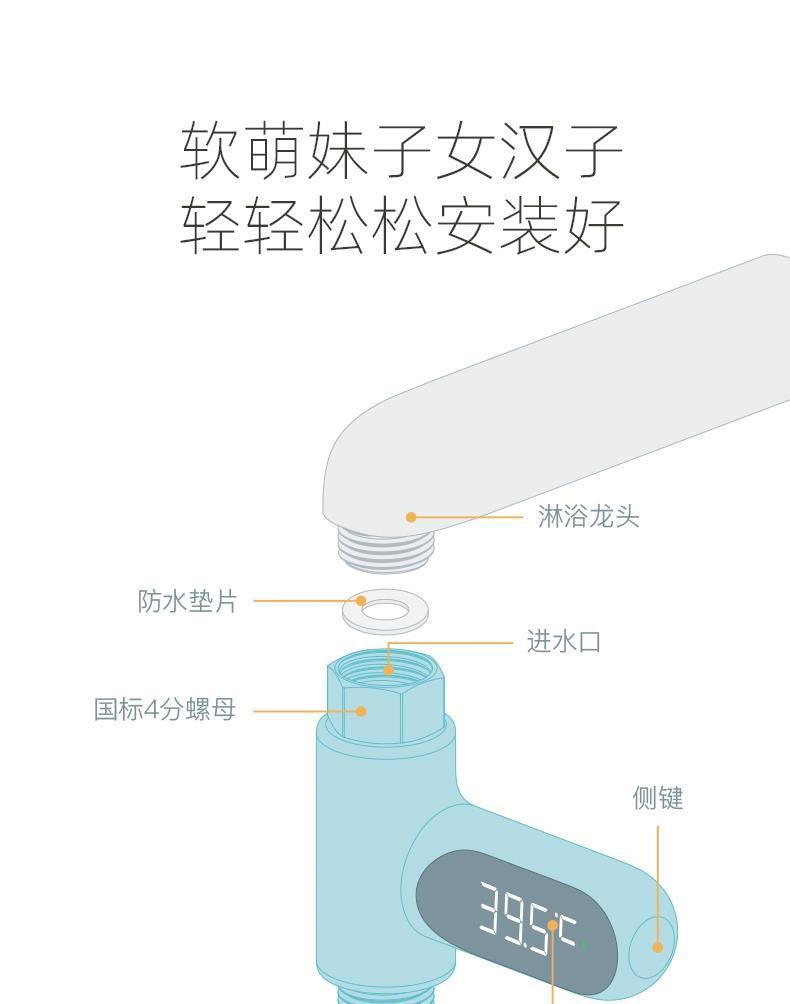 软萌妹子女汉子
轻轻松松安装好

淋浴龙头

防水垫片

进水口

国标4分螺母

侧键

39.5℃