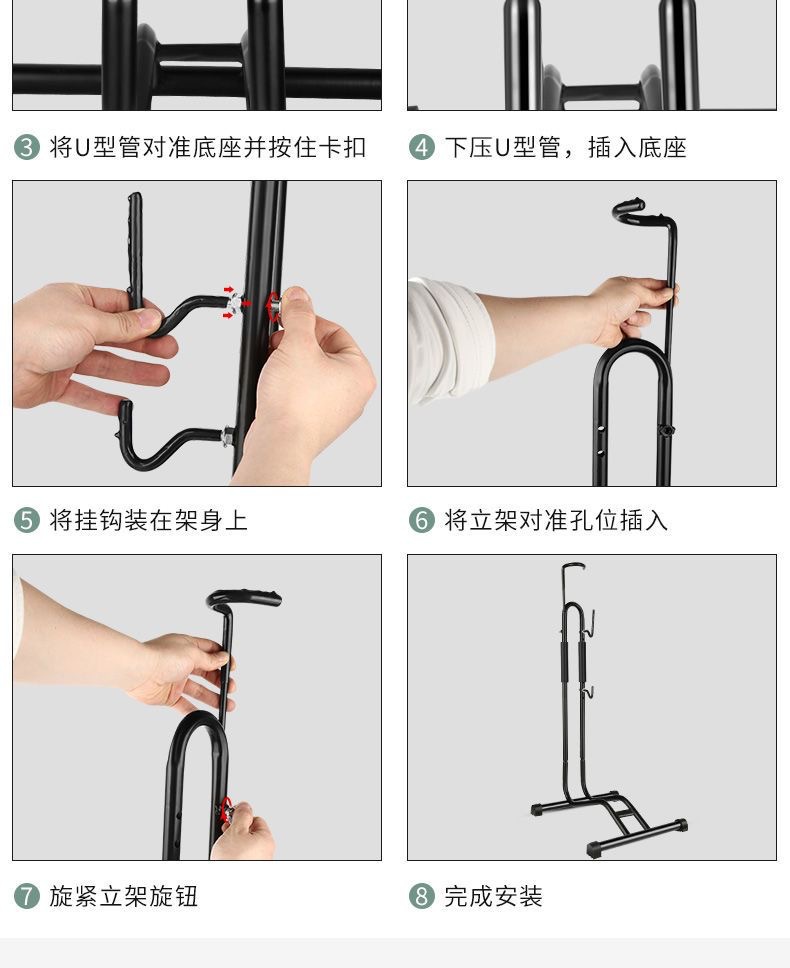 ③ 将U型管对准底座并按住卡扣

④ 下压U型管，插入底座

⑤ 将挂钩装在架身上

⑥ 将立架对准孔位插入

⑦ 旋紧立架旋钮

⑧ 完成安装