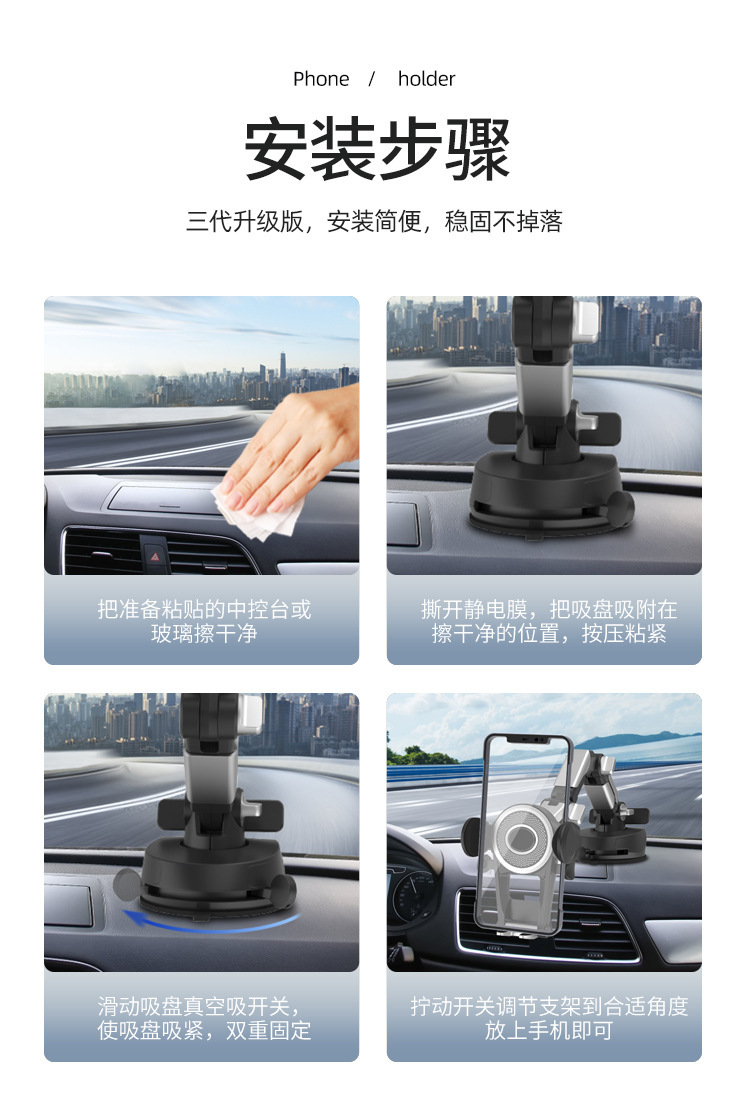 Phone / holder

安装步骤

三代升级版，安装简便，稳固不掉落

把准备粘贴的中控台或玻璃擦干净

撕开静电膜，把吸盘吸附在擦干净的位置，按压粘紧

滑动吸盘真空吸开关，使吸盘吸紧，双重固定

拧动开关调节支架到合适角度放上手机即可