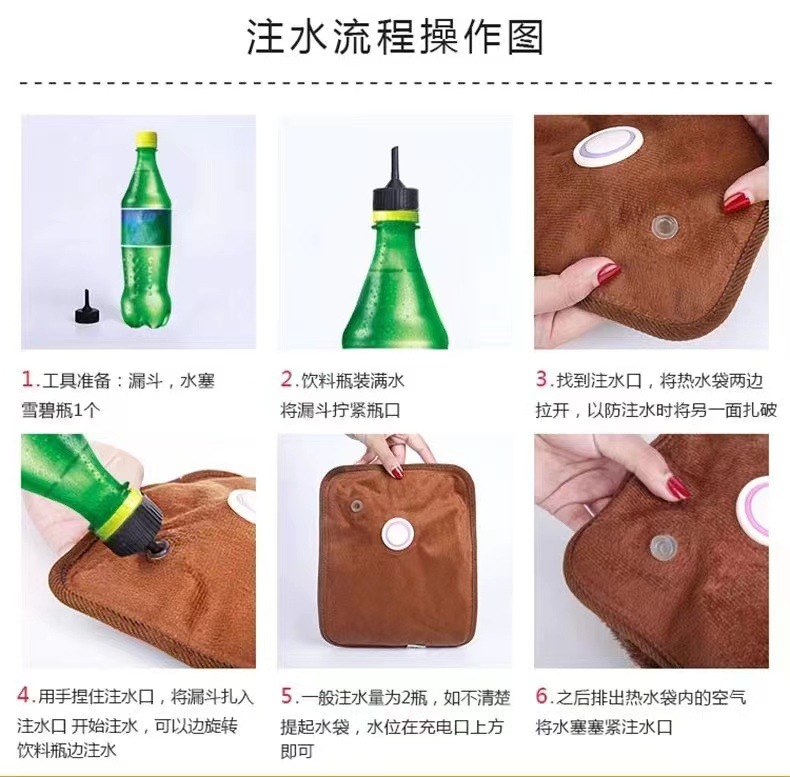 注水流程操作图

1.工具准备：漏斗，水塞
雪碧瓶1个

2.饮料瓶装满水
将漏斗拧紧瓶口

3.找到注水口，将热水袋两边拉开，以防注水时将另一面扎破

4.用手捏住注水口，将漏斗扎入注水口 开始注水，可以边旋转饮料瓶边注水

5.一般注水量为2瓶，如不清楚提起水袋，水位在充电口上方即可

6.之后排出热水袋内的空气
将水塞塞紧注水口