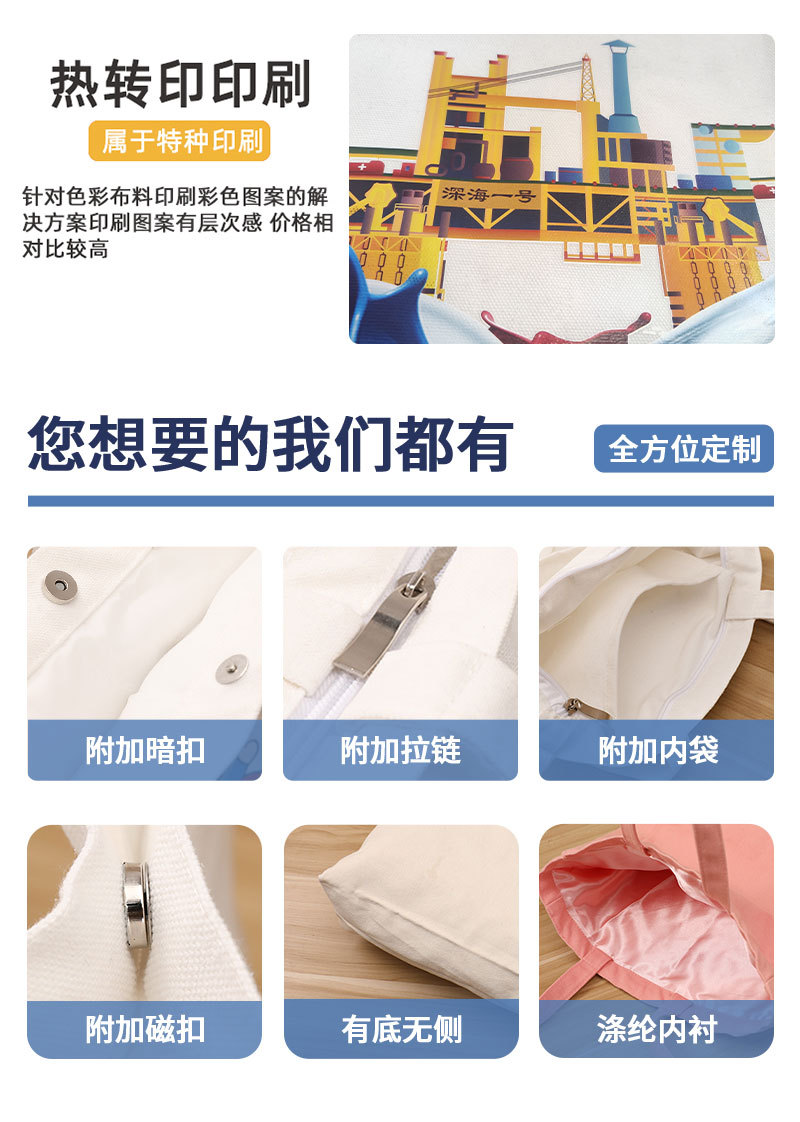 热转印印刷

属于特种印刷

针对色彩布料印刷彩色图案的解决方案印刷图案有层次感 价格相对比较高

深海一号

您想要的我们都有

全方位定制

附加暗扣

附加拉链

附加内袋

附加磁扣

有底无侧

涤纶内衬