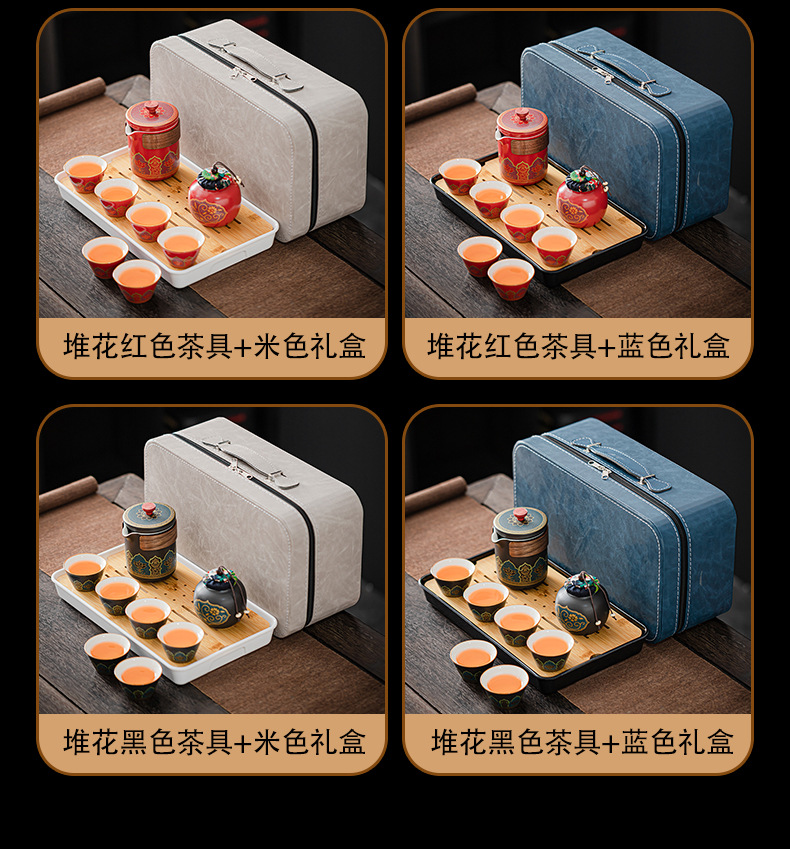 堆花红色茶具+米色礼盒

堆花红色茶具+蓝色礼盒

堆花黑色茶具+米色礼盒

堆花黑色茶具+蓝色礼盒