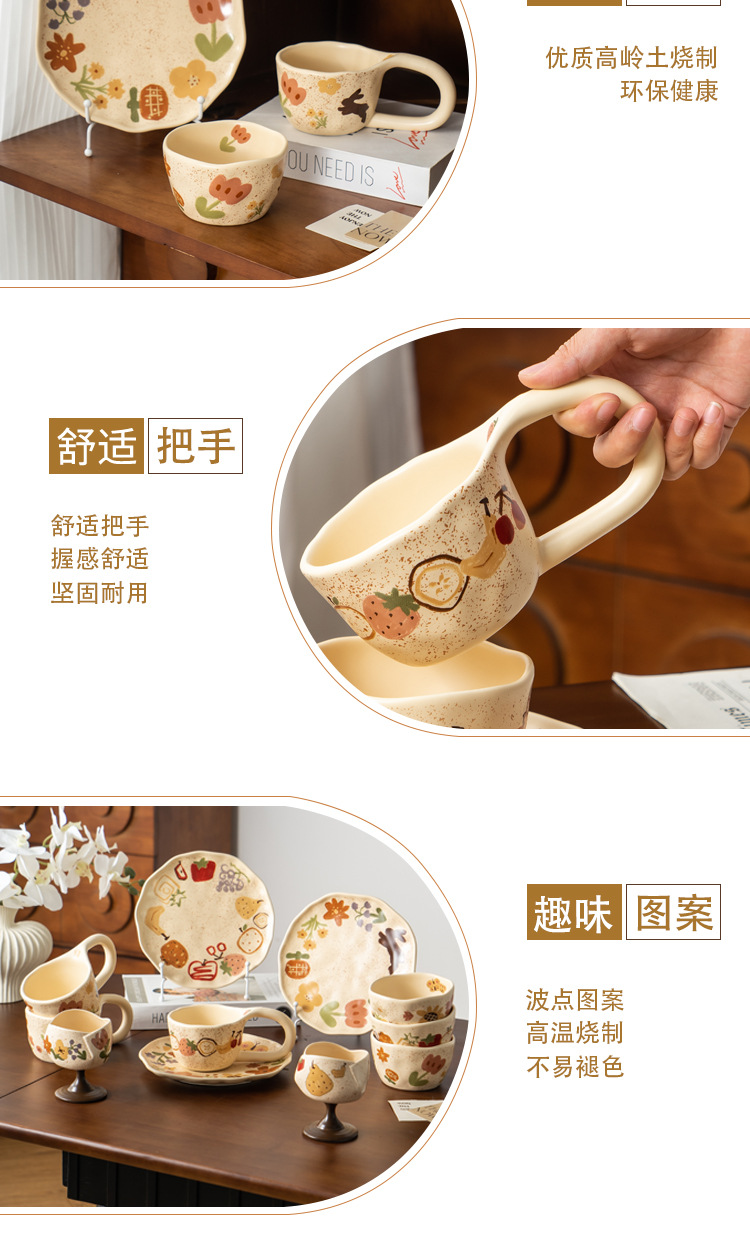 优质高岭土烧制
环保健康

OU NEED IS

舒适 把手

舒适把手
握感舒适
坚固耐用

趣味 图案

波点图案
高温烧制
不易褪色