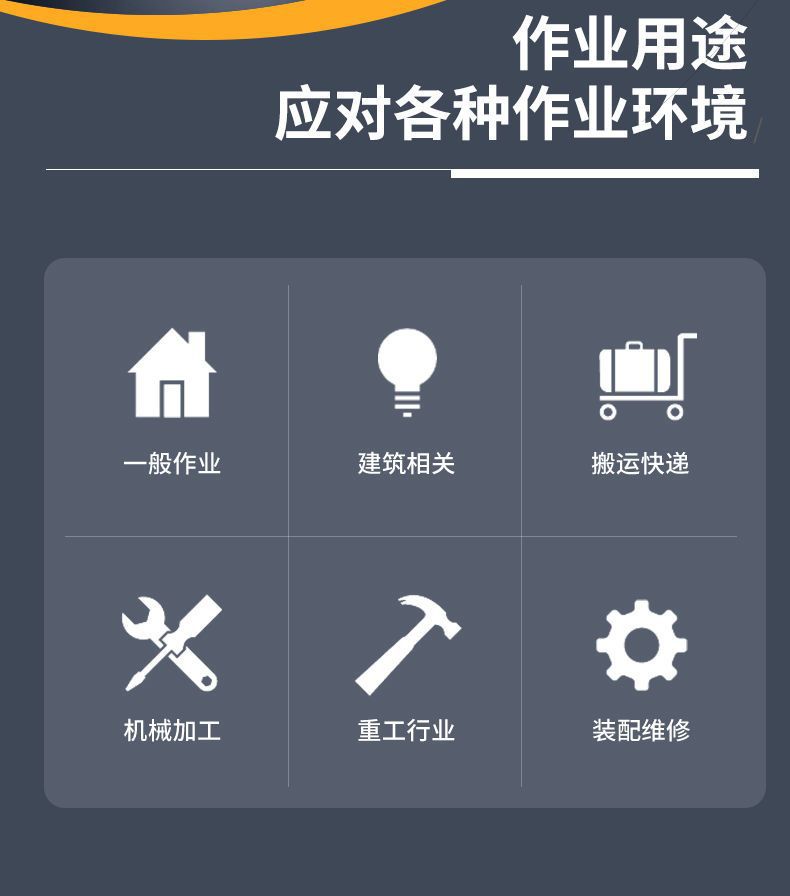 作业用途
应对各种作业环境

一般作业

建筑相关

搬运快递

机械加工

重工行业

装配维修