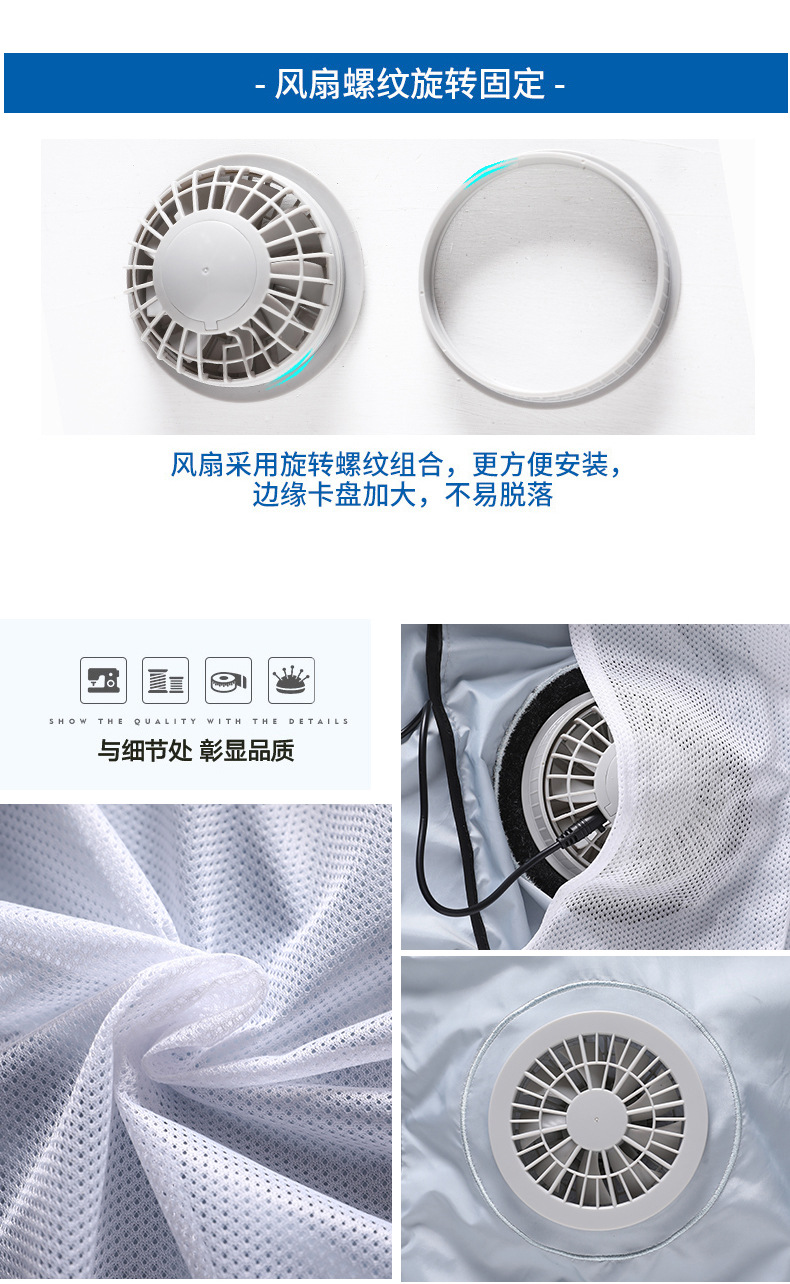 - 风扇螺纹旋转固定 -

风扇采用旋转螺纹组合，更方便安装，
边缘卡盘加大，不易脱落

SHOW THE QUALITY WITH THE DETAILS
与细节处 彰显品质