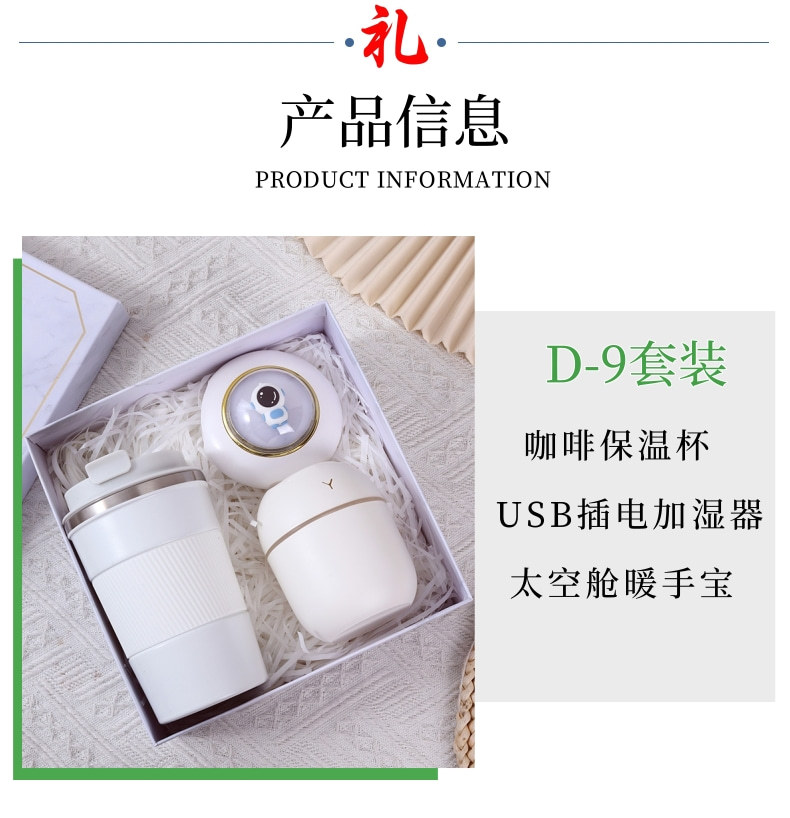 礼

产品信息

PRODUCT INFORMATION

D-9套装

咖啡保温杯

USB插电加湿器

太空舱暖手宝