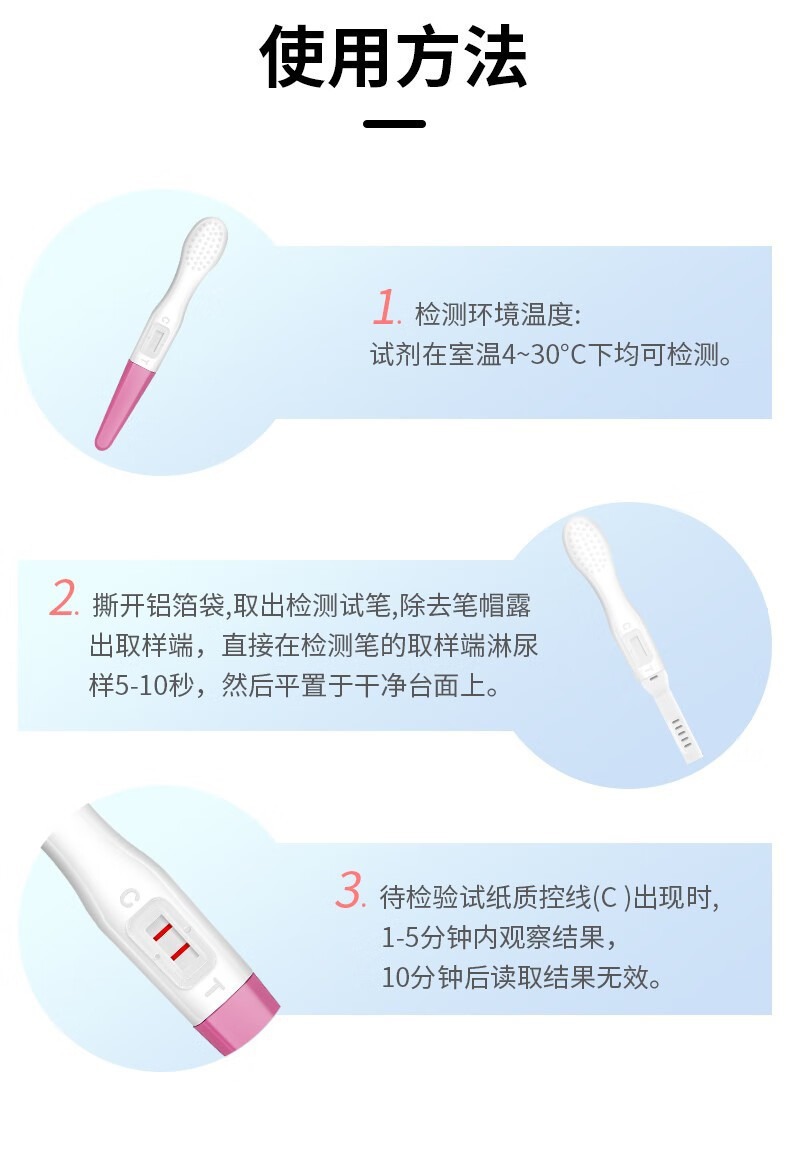 使用方法

1. 检测环境温度:
试剂在室温4~30°C下均可检测。

2. 撕开铝箔袋,取出检测试笔,除去笔帽露出取样端，直接在检测笔的取样端淋尿样5-10秒，然后平置于干净台面上。

C
T

3. 待检验试纸质控线(C )出现时,
1-5分钟内观察结果，
10分钟后读取结果无效。