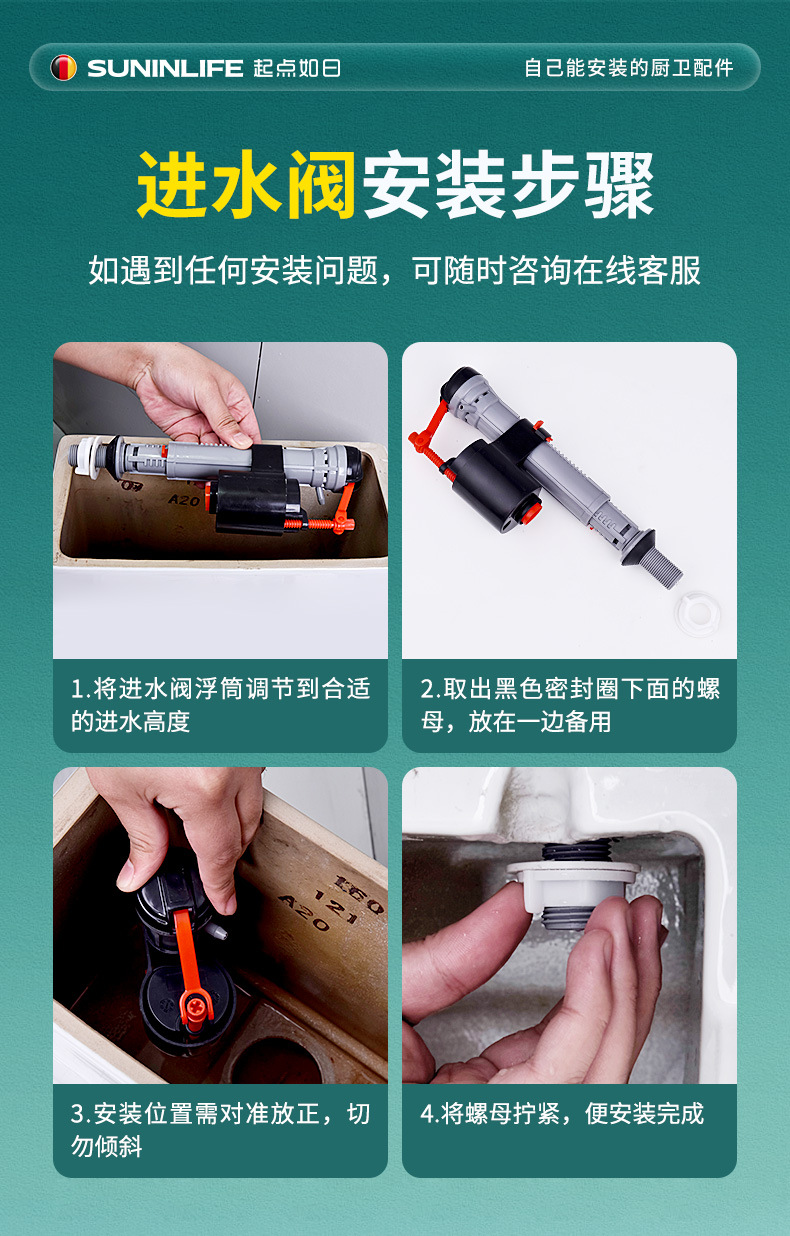 SUNINLIFE 起点如日

自己能安装的厨卫配件

进水阀安装步骤

如遇到任何安装问题，可随时咨询在线客服

A20

1.将进水阀浮筒调节到合适的进水高度

2.取出黑色密封圈下面的螺母，放在一边备用

160
121
A20

3.安装位置需对准放正，切勿倾斜

4.将螺母拧紧，便安装完成