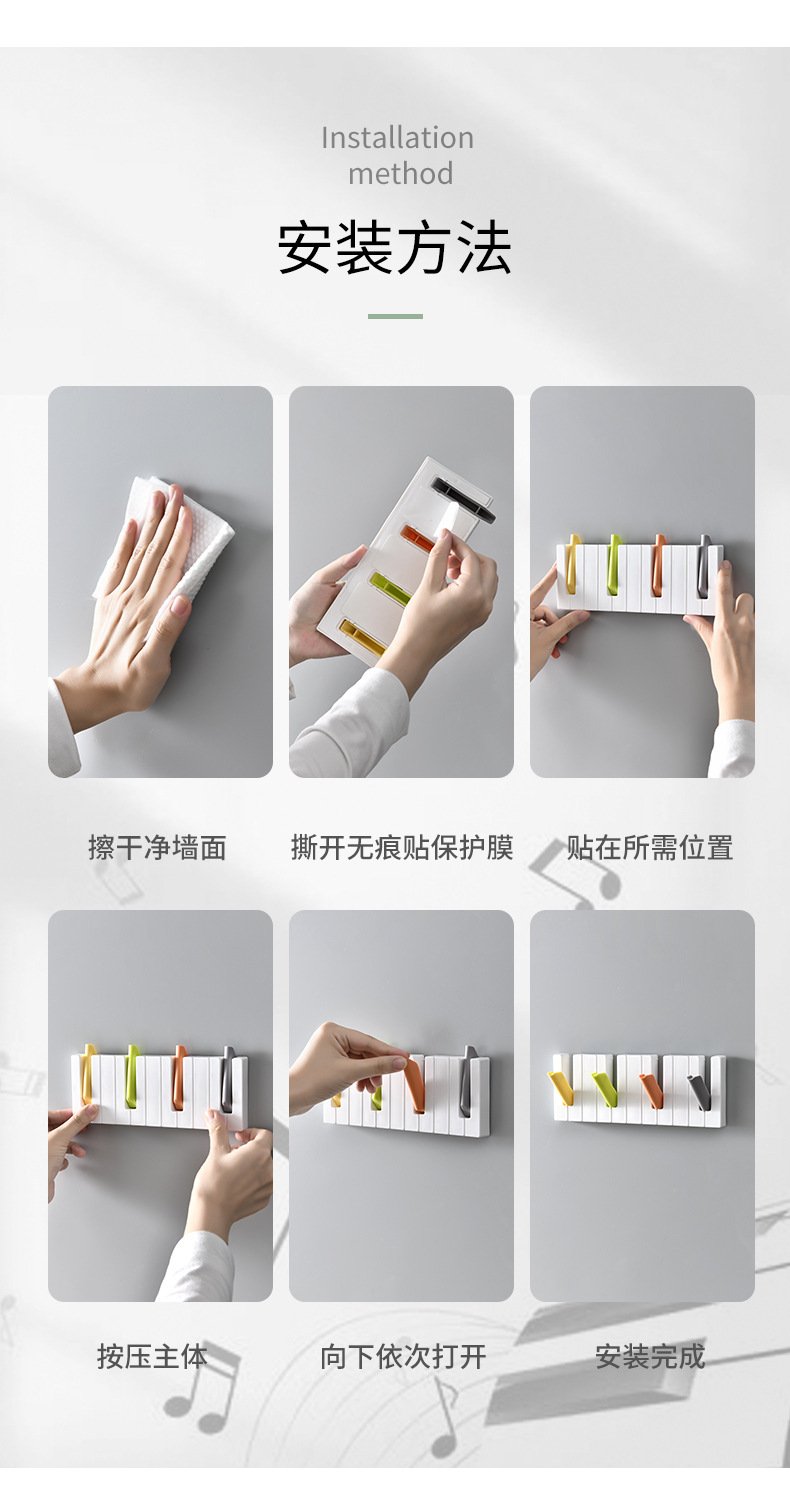 Installation method

安装方法

擦干净墙面

撕开无痕贴保护膜

贴在所需位置

按压主体

向下依次打开

安装完成