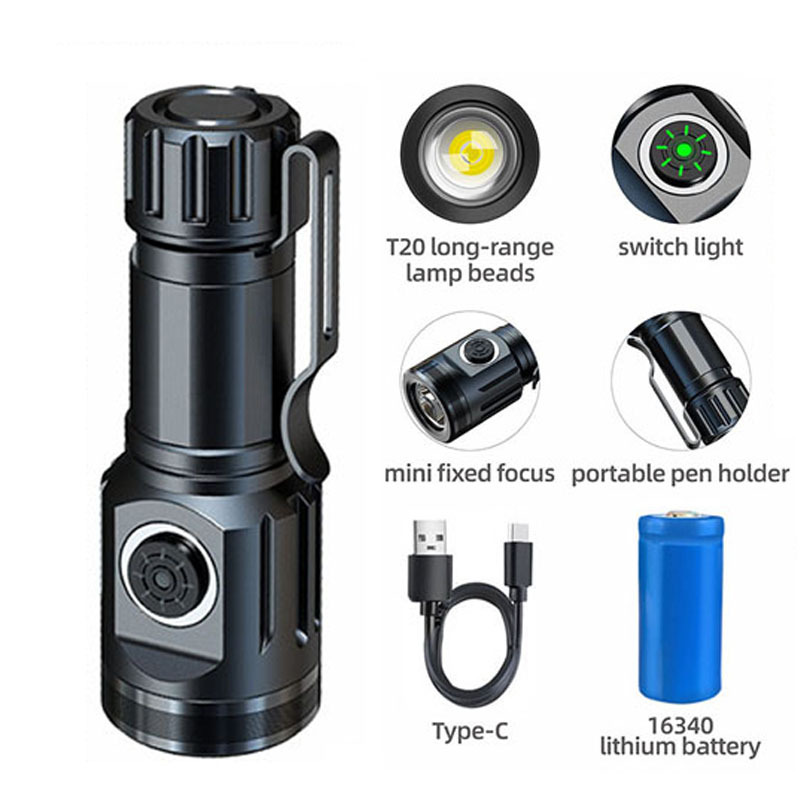 T20 long-range lamp beads

switch light

mini fixed focus

portable pen holder

Type-C

16340 lithium battery