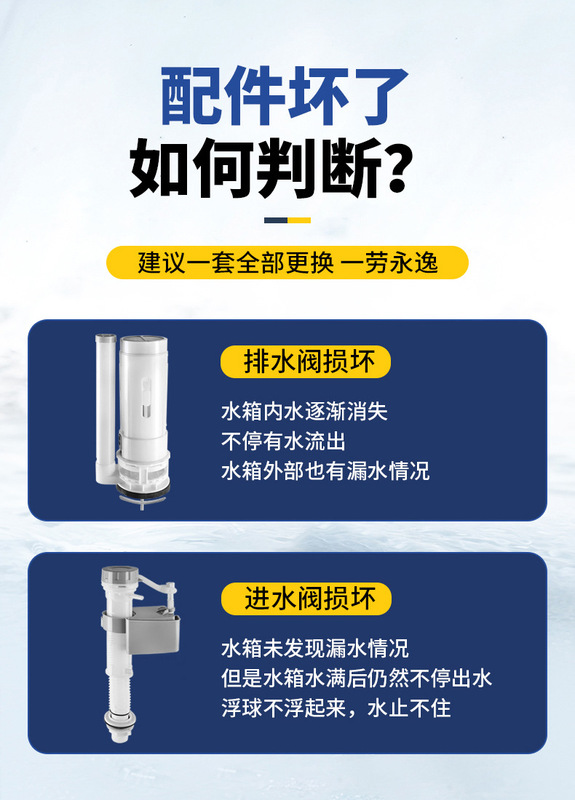 配件坏了
如何判断?

建议一套全部更换 一劳永逸

排水阀损坏

水箱内水逐渐消失
不停有水流出
水箱外部也有漏水情况

进水阀损坏

水箱未发现漏水情况
但是水箱水满后仍然不停出水
浮球不浮起来，水止不住