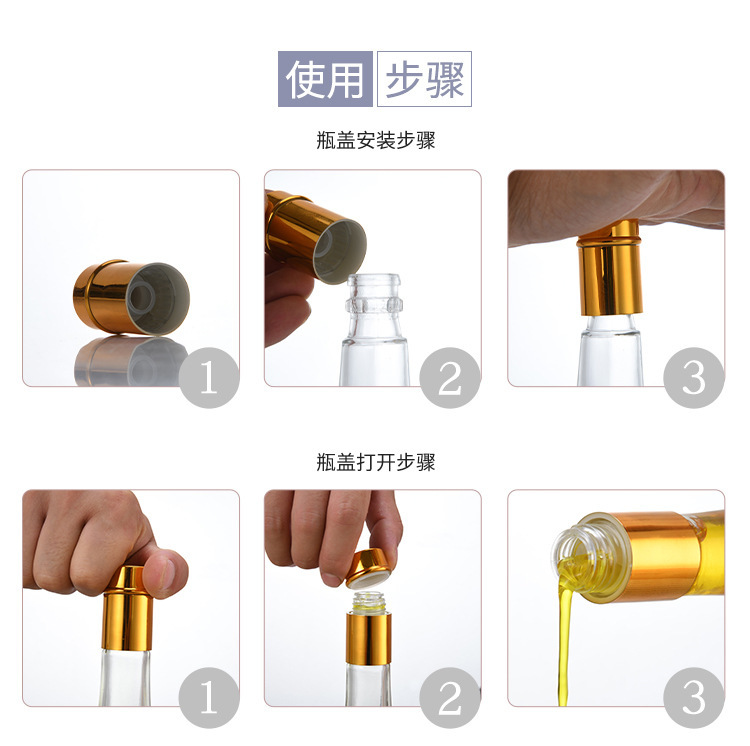 使用 步骤

瓶盖安装步骤

1

2

3

瓶盖打开步骤

1

2

3