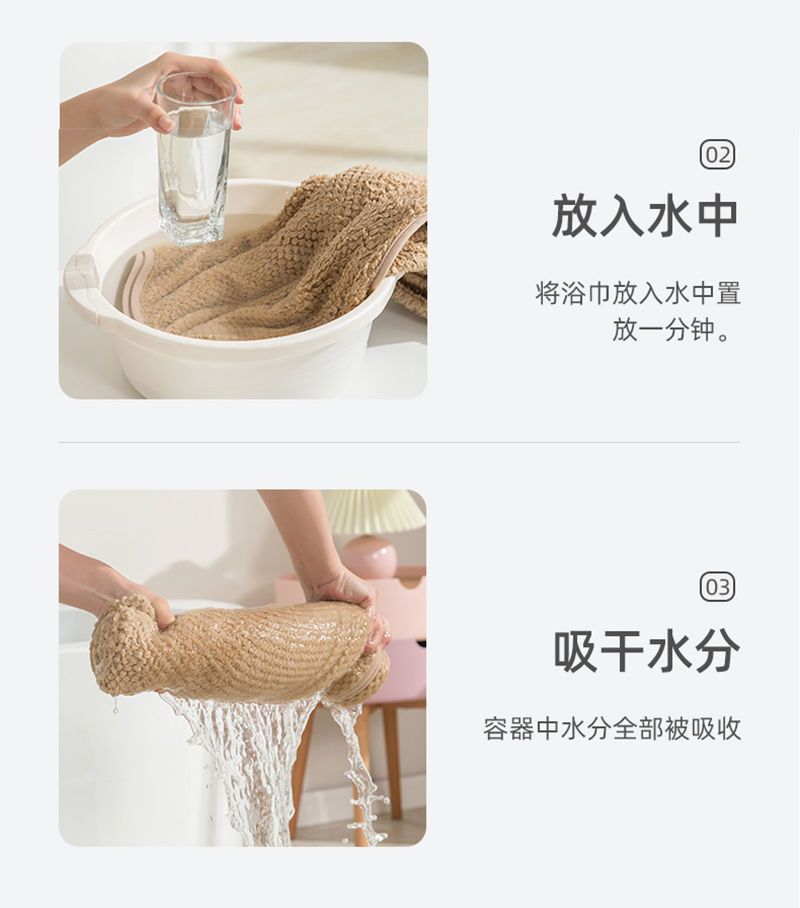 02

放入水中

将浴巾放入水中置放一分钟。

03

吸干水分

容器中水分全部被吸收