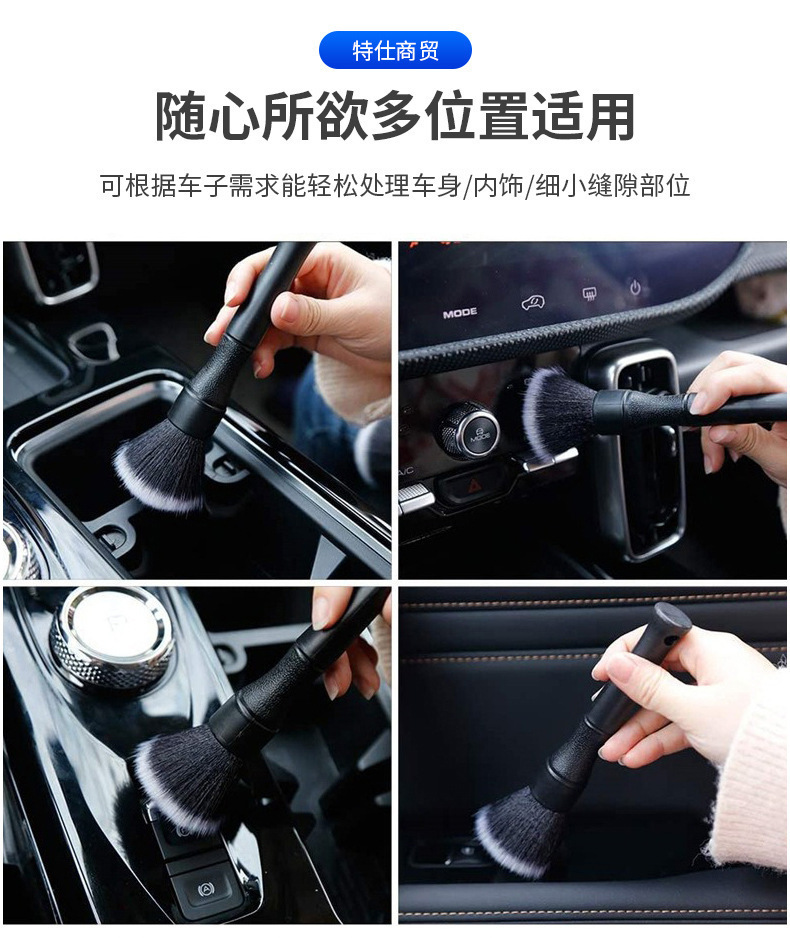 特仕商贸

随心所欲多位置适用

可根据车子需求能轻松处理车身/内饰/细小缝隙部位

MODE

MODE

A/C