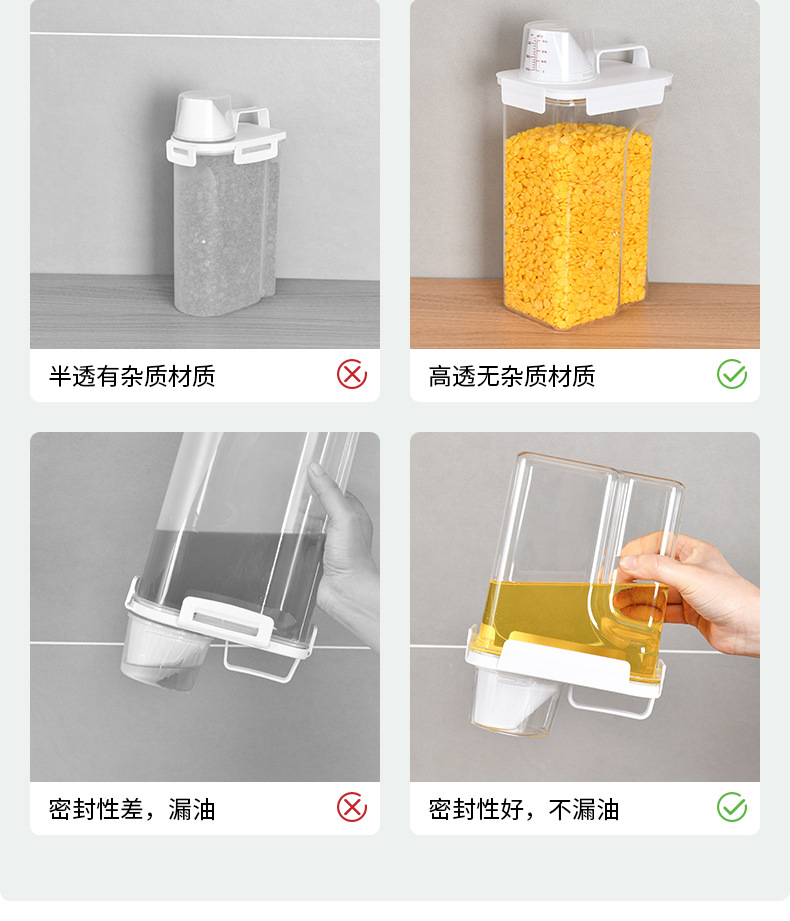 半透有杂质材质

高透无杂质材质

密封性差，漏油

密封性好，不漏油