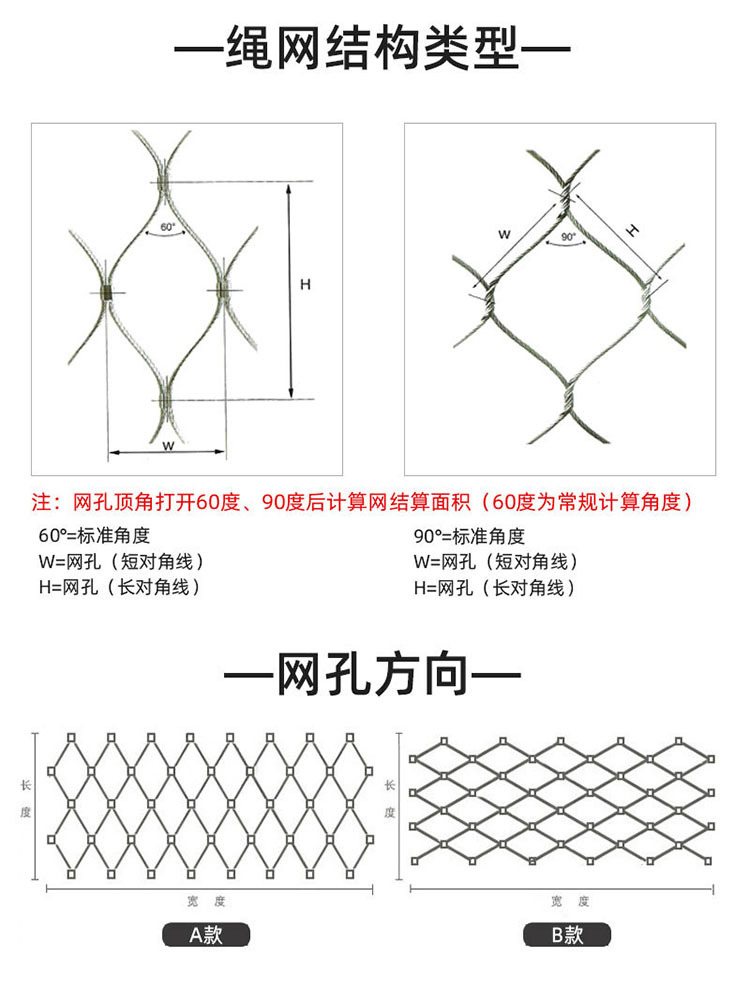 —绳网结构类型—

60°

H

W

W

90°

H

注：网孔顶角打开60度、90度后计算网结算面积（60度为常规计算角度）

60°=标准角度
W=网孔（短对角线）
H=网孔（长对角线）

90°=标准角度
W=网孔（短对角线）
H=网孔（长对角线）

—网孔方向—

长度

宽度

A款

长度

宽度

B款