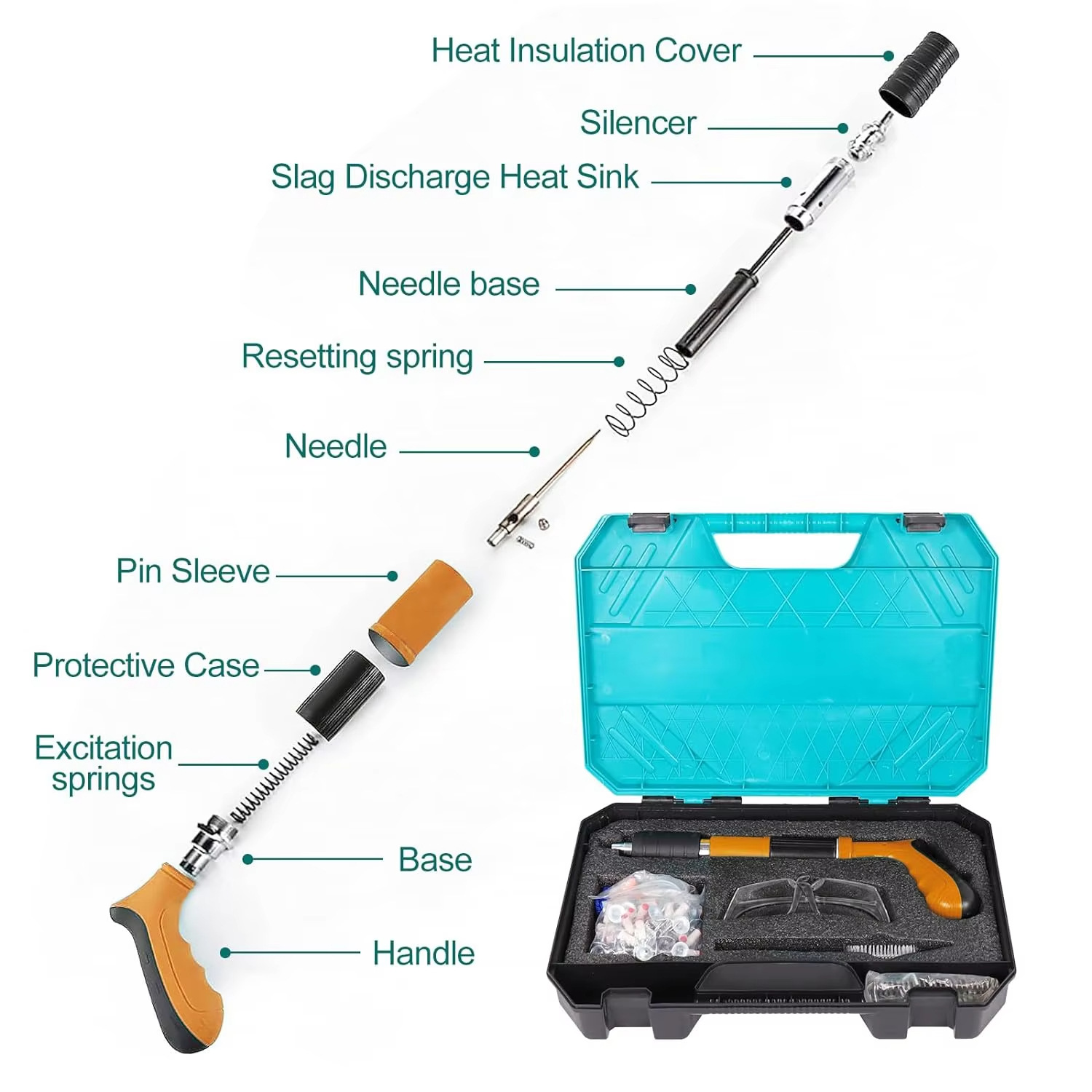 Heat Insulation Cover

Silencer

Slag Discharge Heat Sink

Needle base

Resetting spring

Needle

Pin Sleeve

Protective Case

Excitation springs

Base

Handle