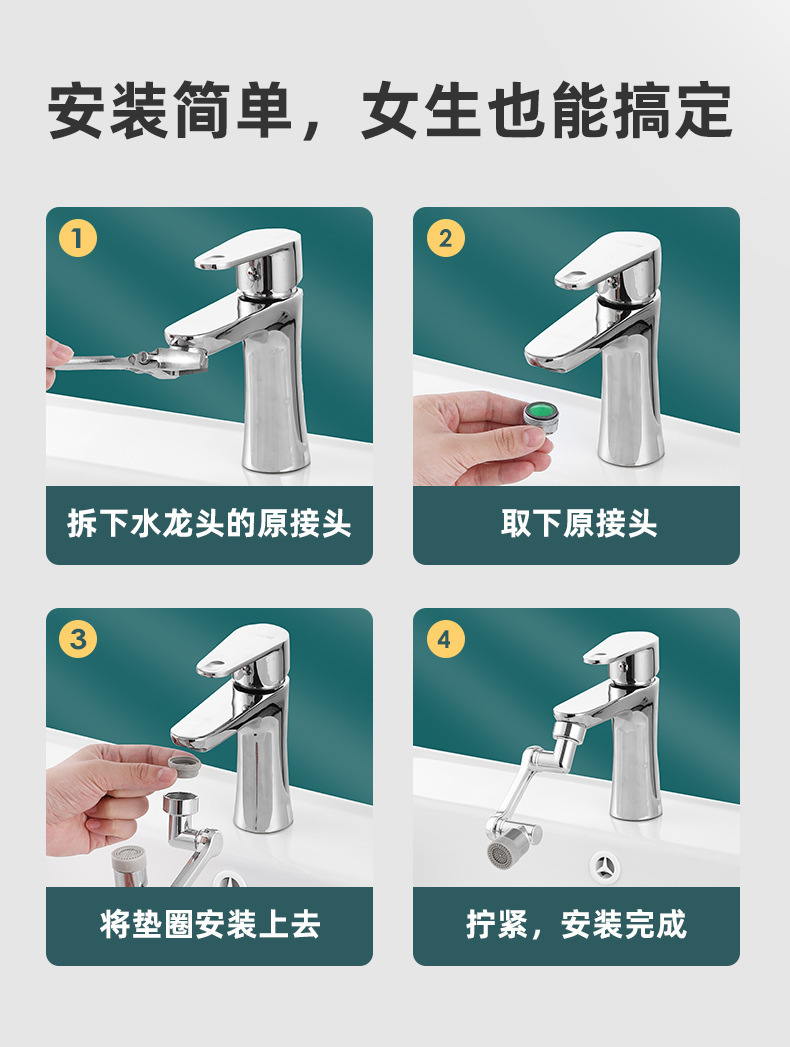 安装简单，女生也能搞定

1

拆下水龙头的原接头

2

取下原接头

3

将垫圈安装上去

4

拧紧，安装完成