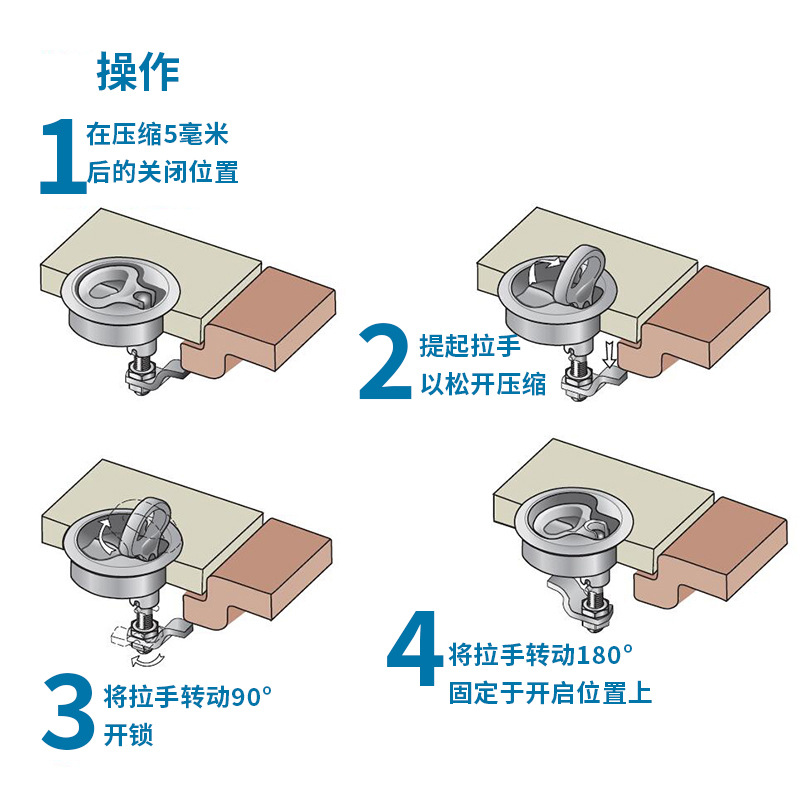 操作

1 在压缩5毫米后的关闭位置

2 提起拉手以松开压缩

3 将拉手转动90°开锁

4 将拉手转动180°固定于开启位置上