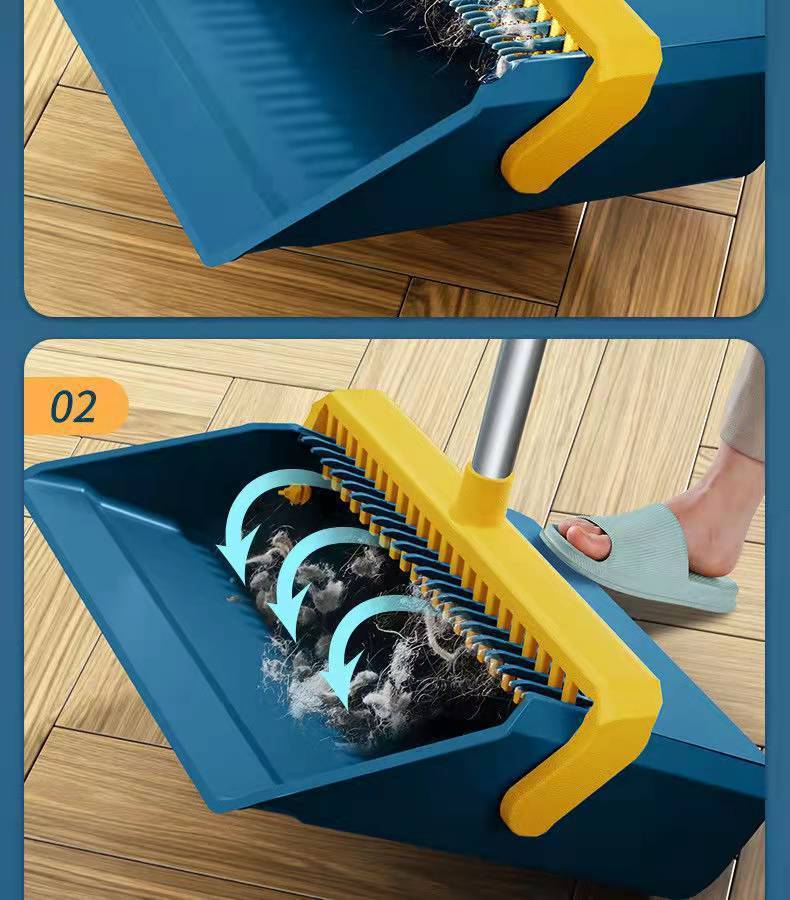 02