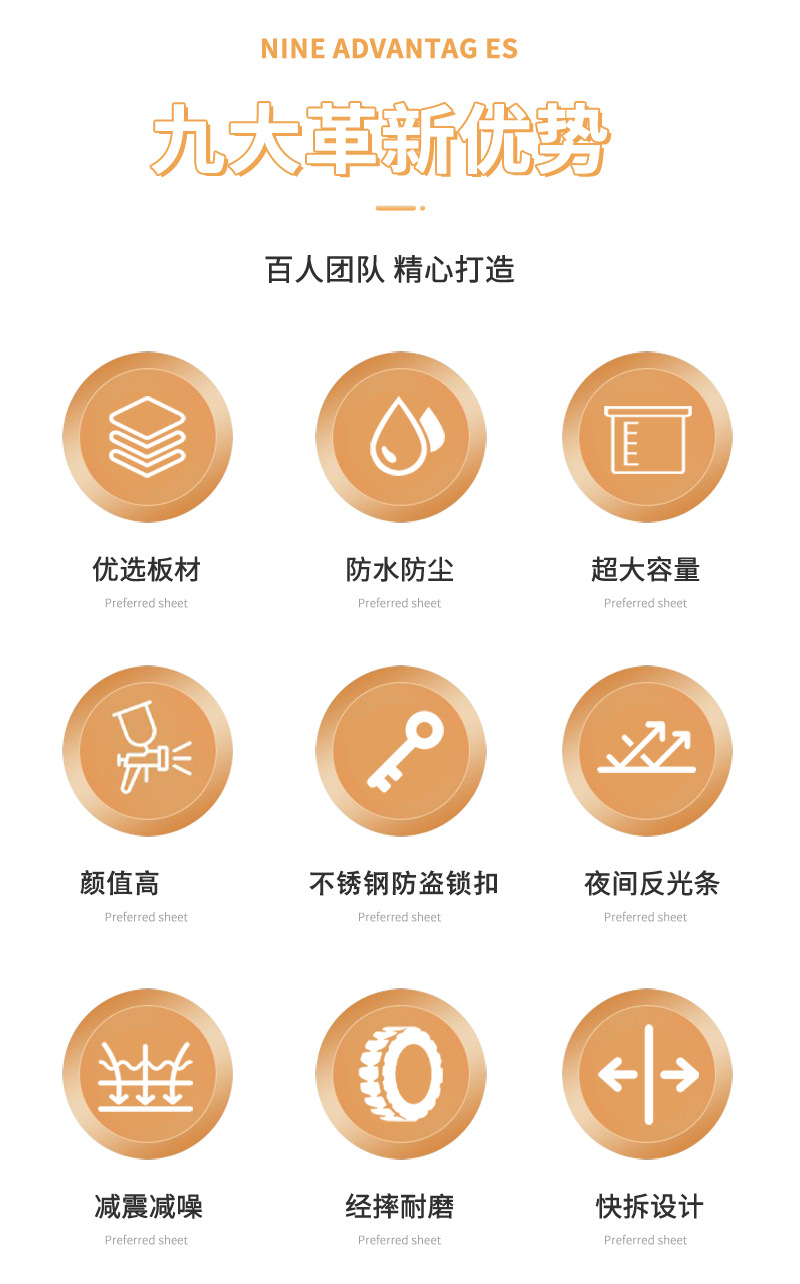 NINE ADVANTAG ES

九大革新优势

百人团队 精心打造

优选板材
Preferred sheet

防水防尘
Preferred sheet

超大容量
Preferred sheet

颜值高
Preferred sheet

不锈钢防盗锁扣
Preferred sheet

夜间反光条
Preferred sheet

减震减噪
Preferred sheet

经摔耐磨
Preferred sheet

快拆设计
Preferred sheet