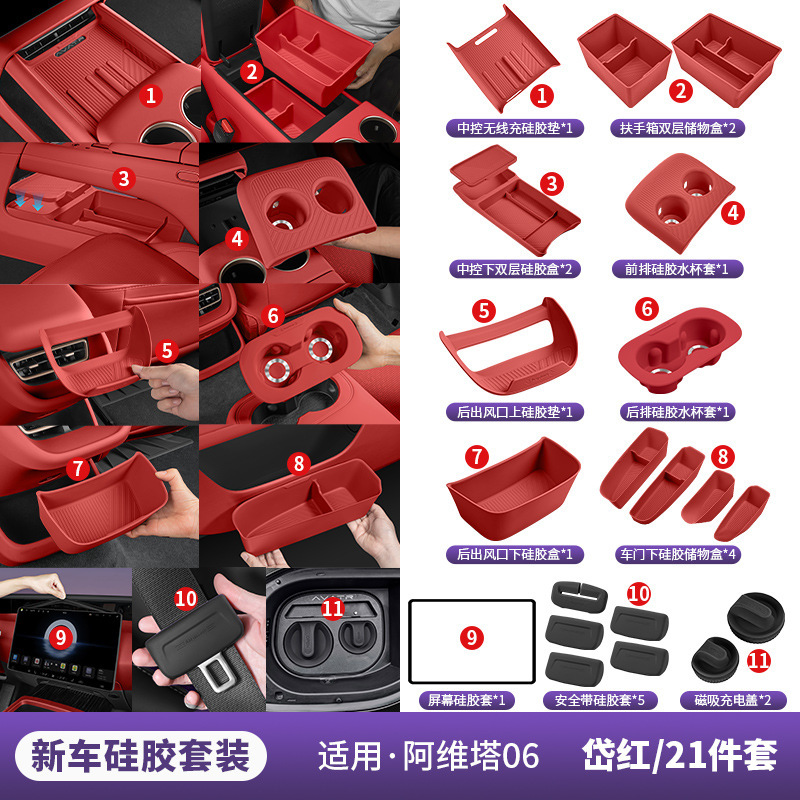 1
2
3
4
5
6
7
8
9
10
AVATR
11

1
中控无线充硅胶垫*1
2
扶手箱双层储物盒*2
3
中控下双层硅胶盒*2
4
前排硅胶水杯套*1
5
后出风口上硅胶垫*1
6
后排硅胶水杯套*1
7
后出风口下硅胶盒*1
8
车门下硅胶储物盒*4
9
屏幕硅胶套*1
10
安全带硅胶套*5
11
磁吸充电盖*2

新车硅胶套装
适用·阿维塔06
岱红/21件套