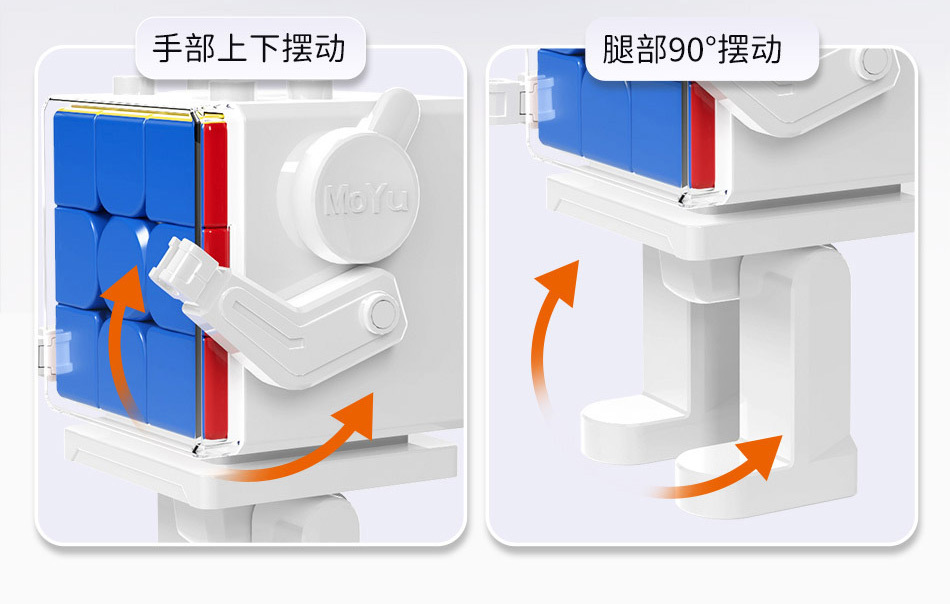 手部上下摆动

MoYu

腿部90°摆动