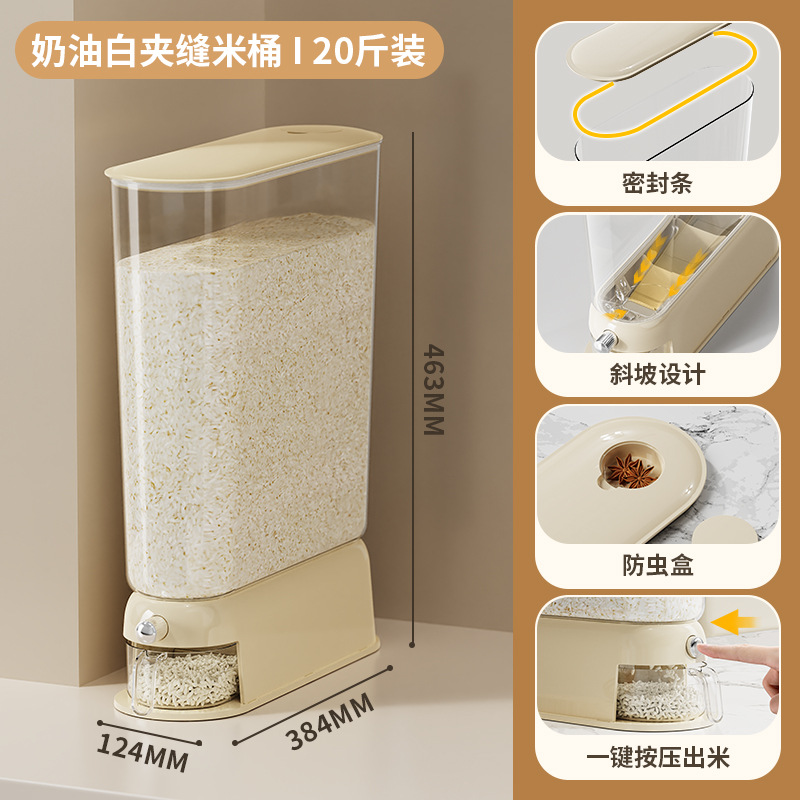 奶油白夹缝米桶 I 20斤装

463MM

124MM

384MM

密封条

斜坡设计

防虫盒

一键按压出米