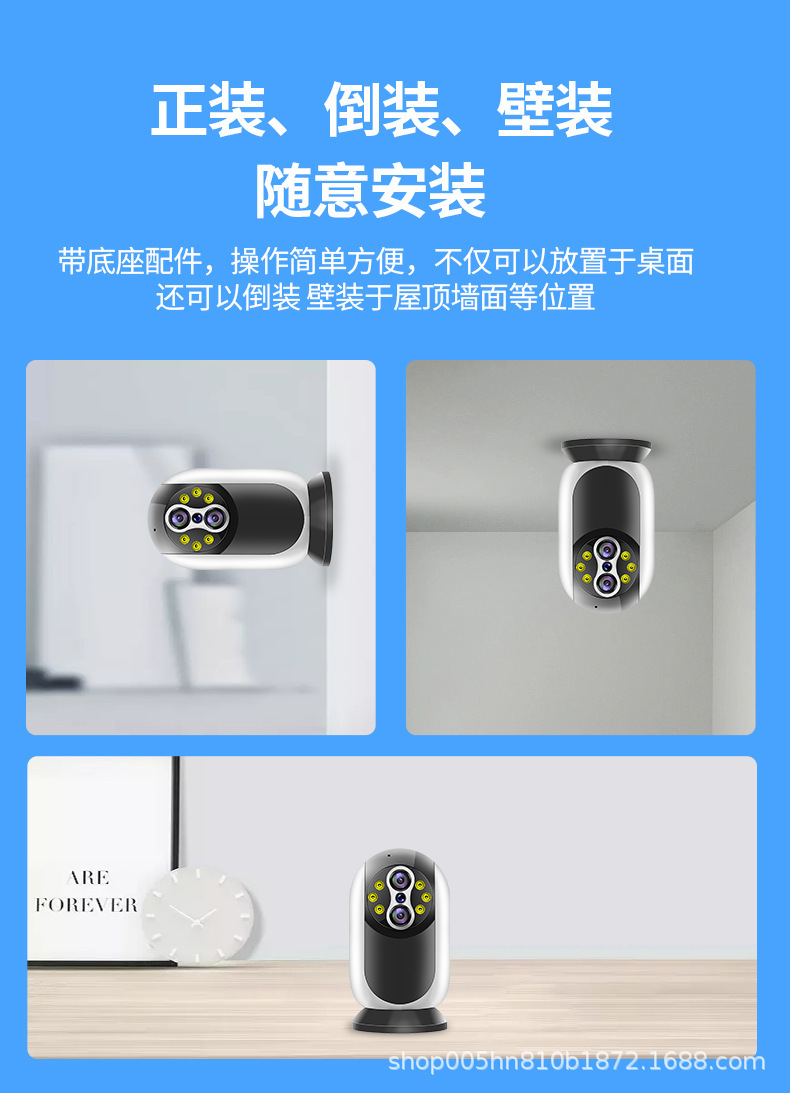 正装、倒装、壁装
随意安装

带底座配件，操作简单方便，不仅可以放置于桌面
还可以倒装 壁装于屋顶墙面等位置

ARE
FOREVER

shop005hn810b1872.1688.com