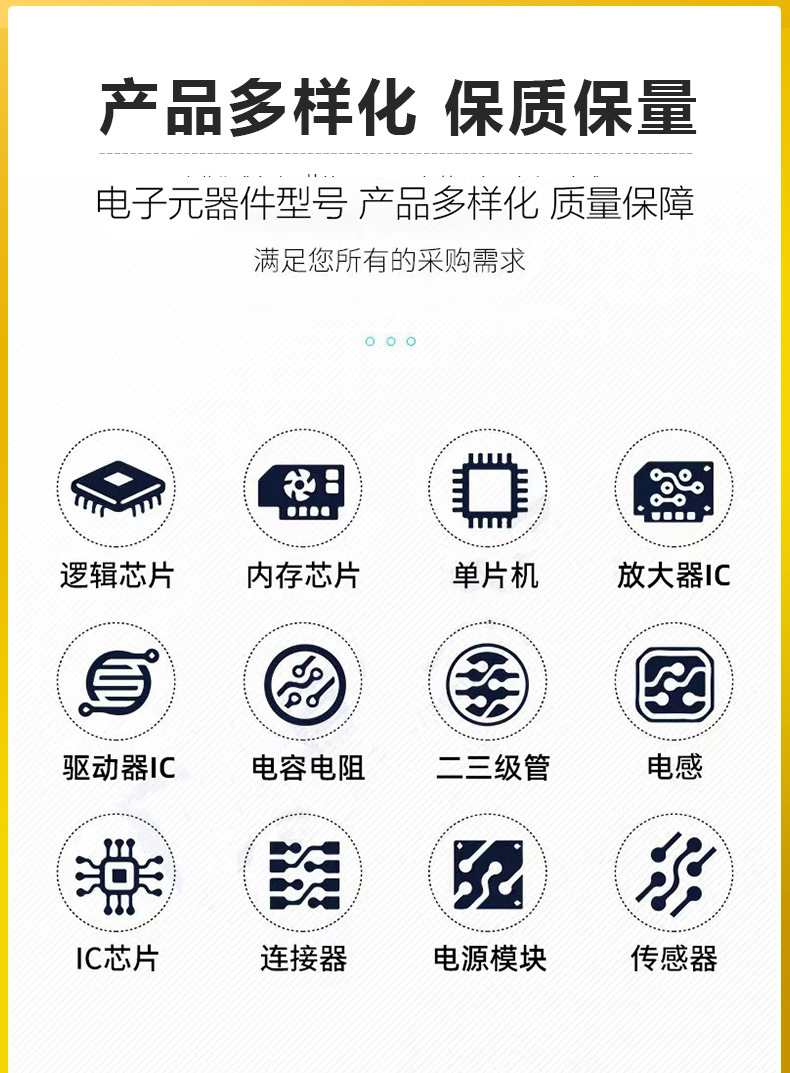 产品多样化 保质保量

电子元器件型号 产品多样化 质量保障

满足您所有的采购需求

逻辑芯片

内存芯片

单片机

放大器IC

驱动器IC

电容电阻

二三级管

电感

IC芯片

连接器

电源模块

传感器