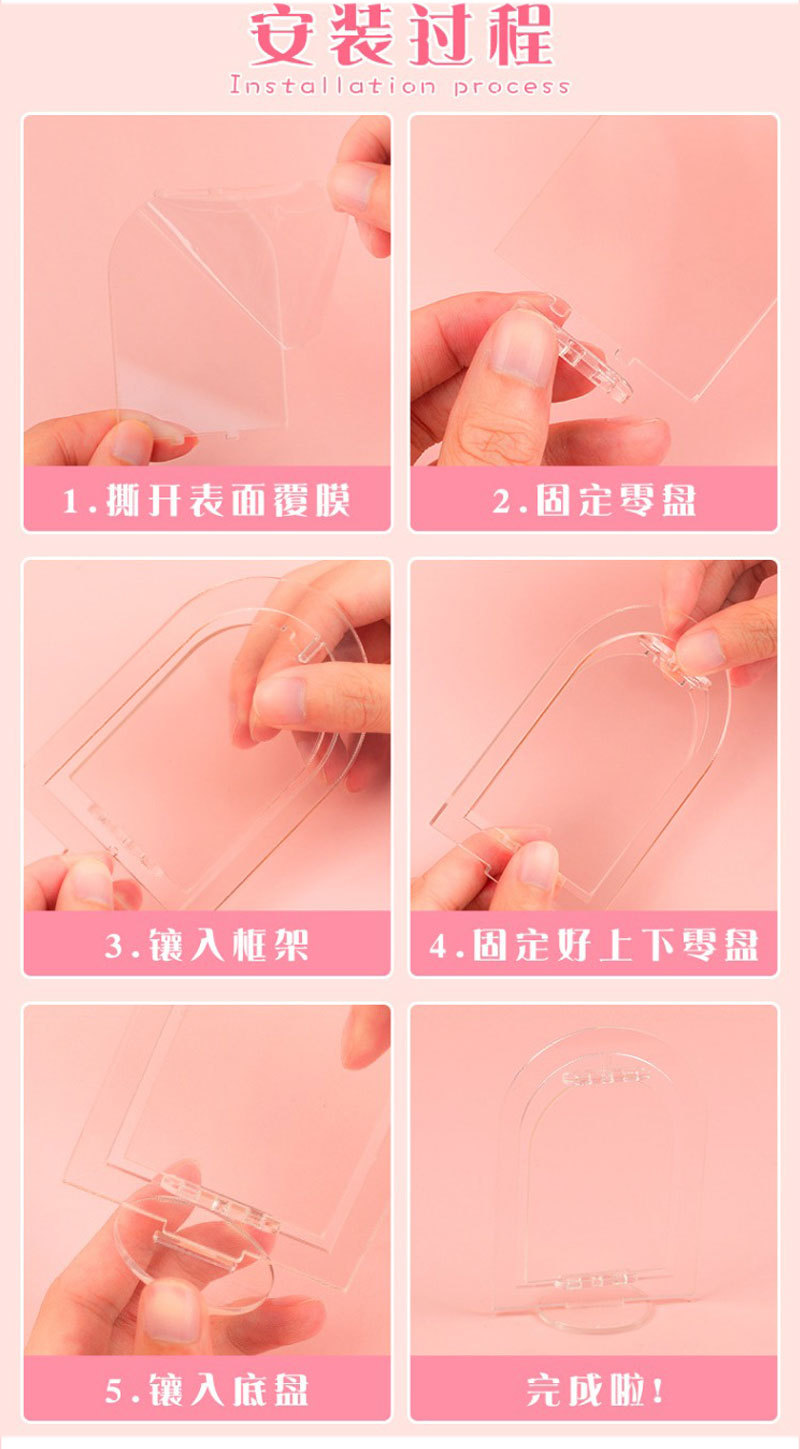 安装过程
Installation process

1.撕开表面覆膜

2.固定零盘

3.镶入框架

4.固定好上下零盘

5.镶入底盘

完成啦!