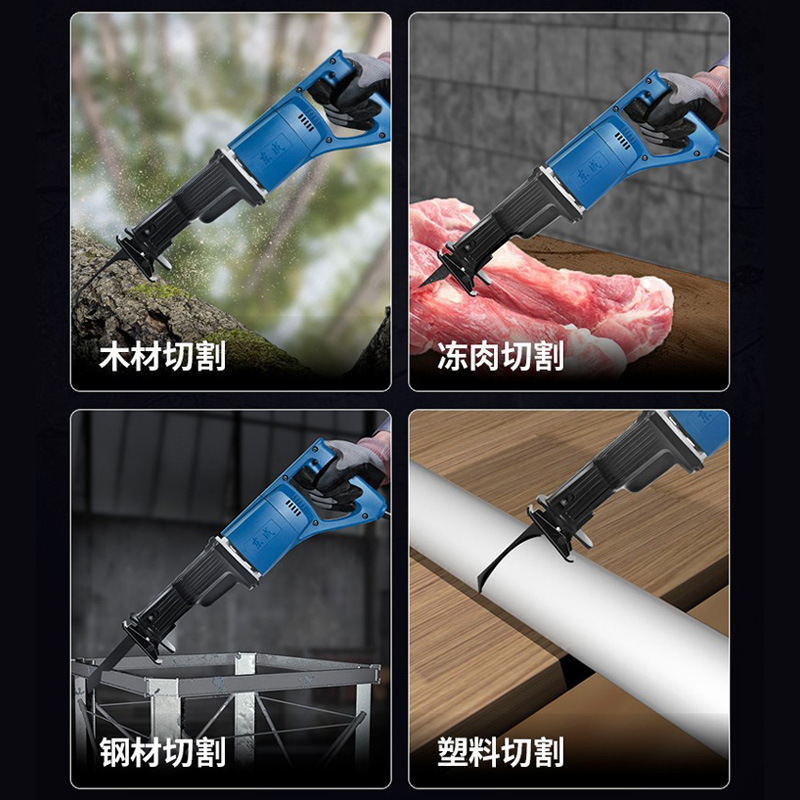 东成

木材切割

东成

冻肉切割

东成

钢材切割

塑料切割