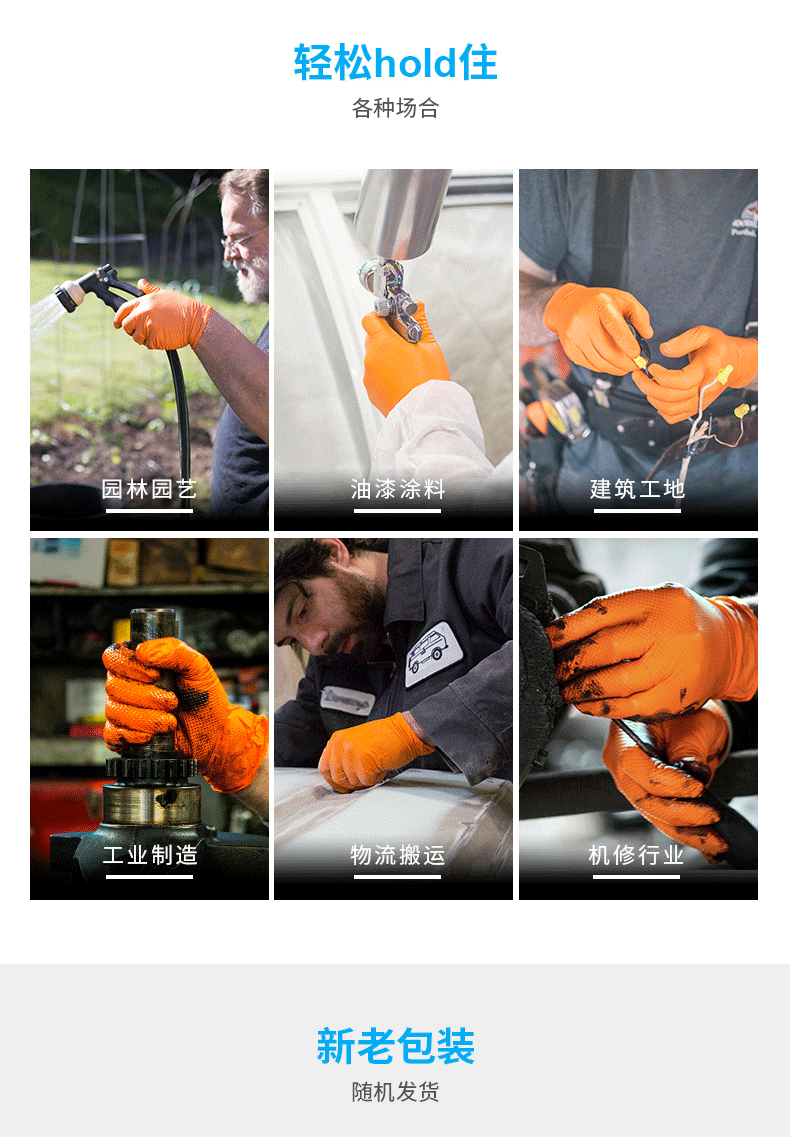 轻松hold住

各种场合

园林园艺

油漆涂料

建筑工地

工业制造

物流搬运

机修行业

新老包装

随机发货