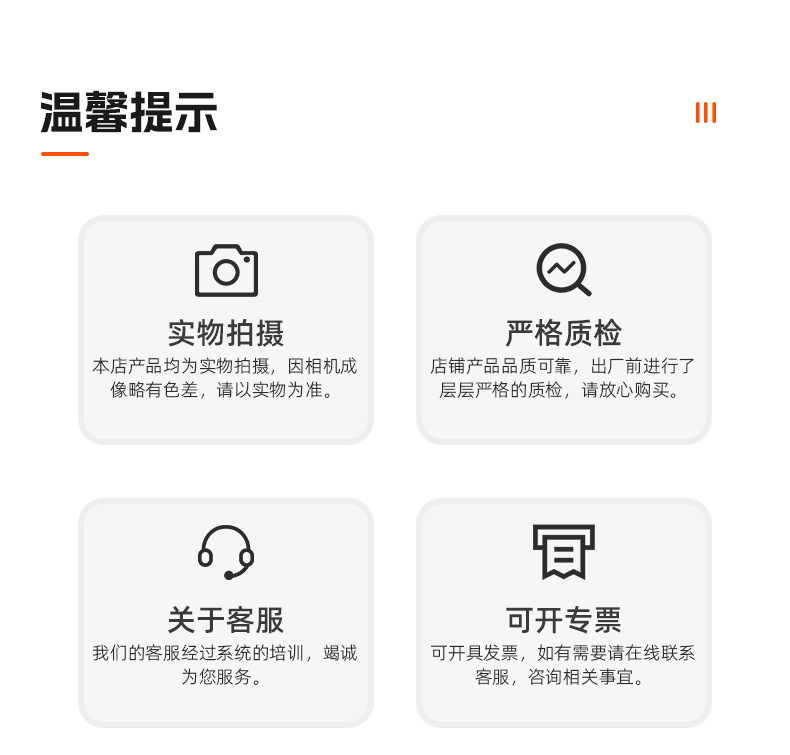 温馨提示

实物拍摄

本店产品均为实物拍摄，因相机成像略有色差，请以实物为准。

严格质检

店铺产品品质可靠，出厂前进行了层层严格的质检，请放心购买。

关于客服

我们的客服经过系统的培训，竭诚为您服务。

可开专票

可开具发票，如有需要请在线联系客服，咨询相关事宜。