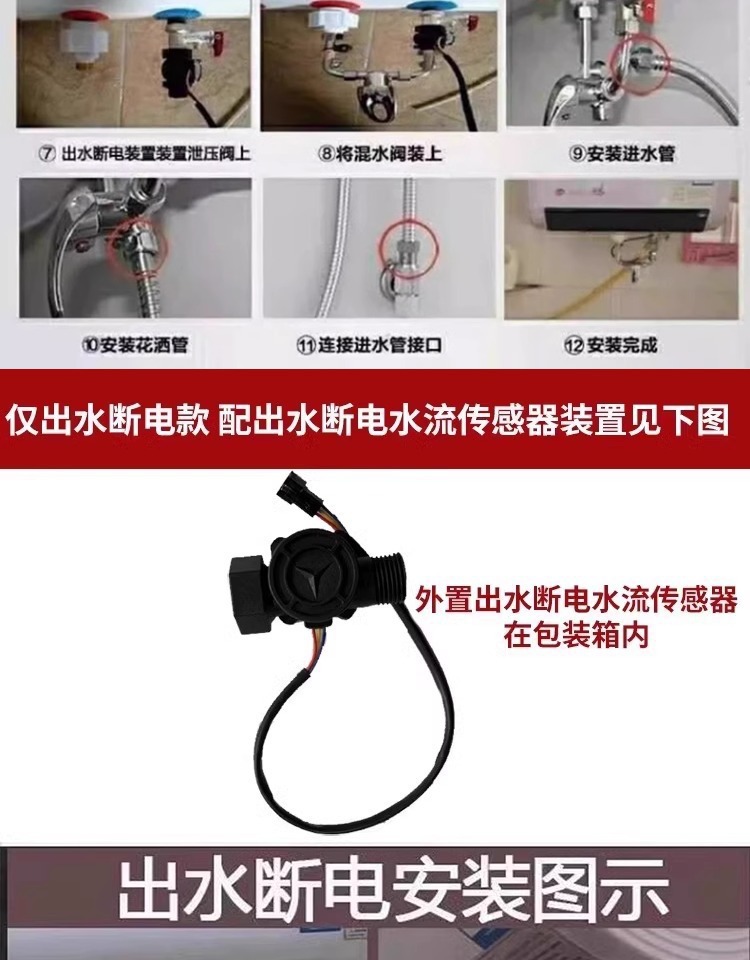 ⑦ 出水断电装置装置泄压阀上

⑧将混水阀装上

⑨安装进水管

⑩安装花洒管

⑪连接进水管接口

⑫安装完成

仅出水断电款 配出水断电水流传感器装置见下图

外置出水断电水流传感器
在包装箱内

出水断电安装图示