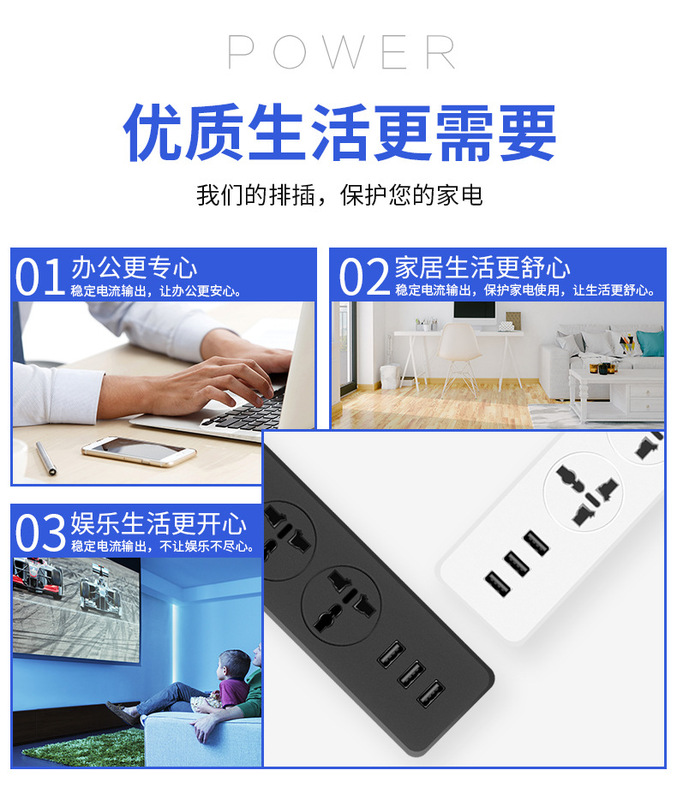 POWER

优质生活更需要

我们的排插，保护您的家电

01 办公更专心
稳定电流输出，让办公更安心。

02 家居生活更舒心
稳定电流输出，保护家电使用，让生活更舒心。

03 娱乐生活更开心
稳定电流输出，不让娱乐不尽心。